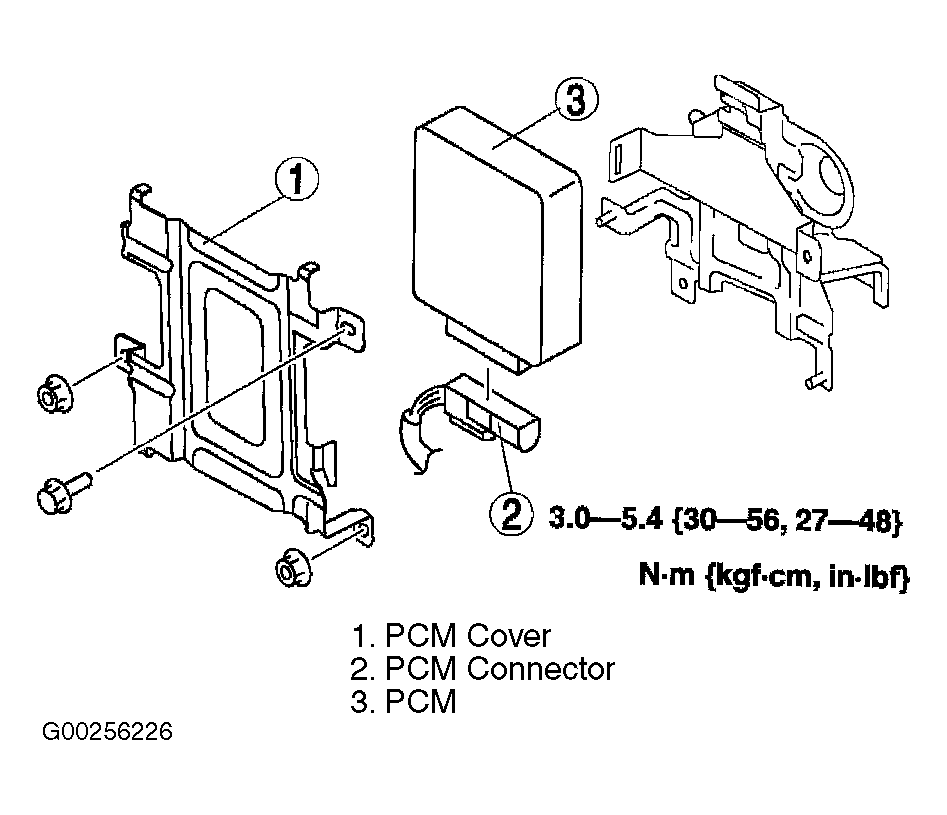 3

1

2 3.0—5.4 {30—56, 27—48}

N·m {kgf·cm, in·lbf}

1. PCM Cover
2. PCM Connector
3. PCM

G00256226