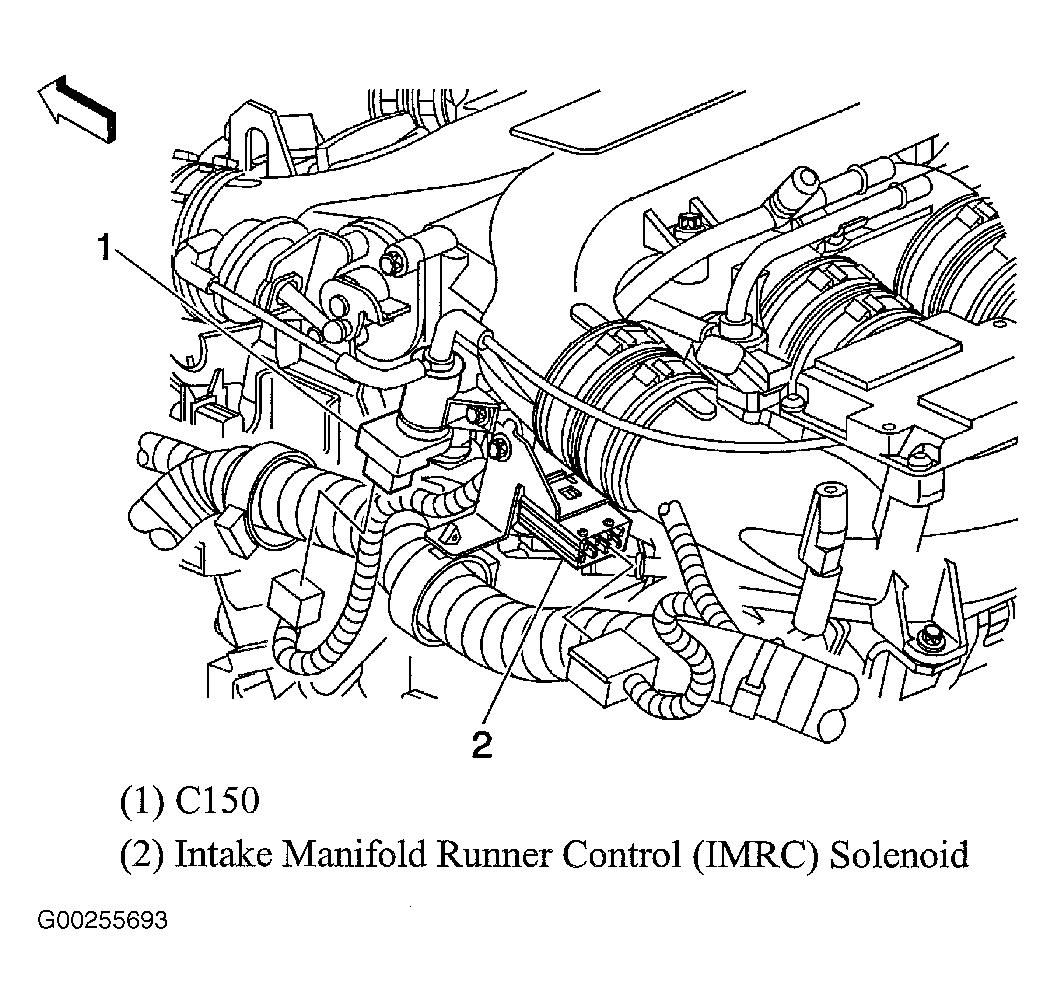 1

2

(1) C150

(2) Intake Manifold Runner Control (IMRC) Solenoid

G00255693