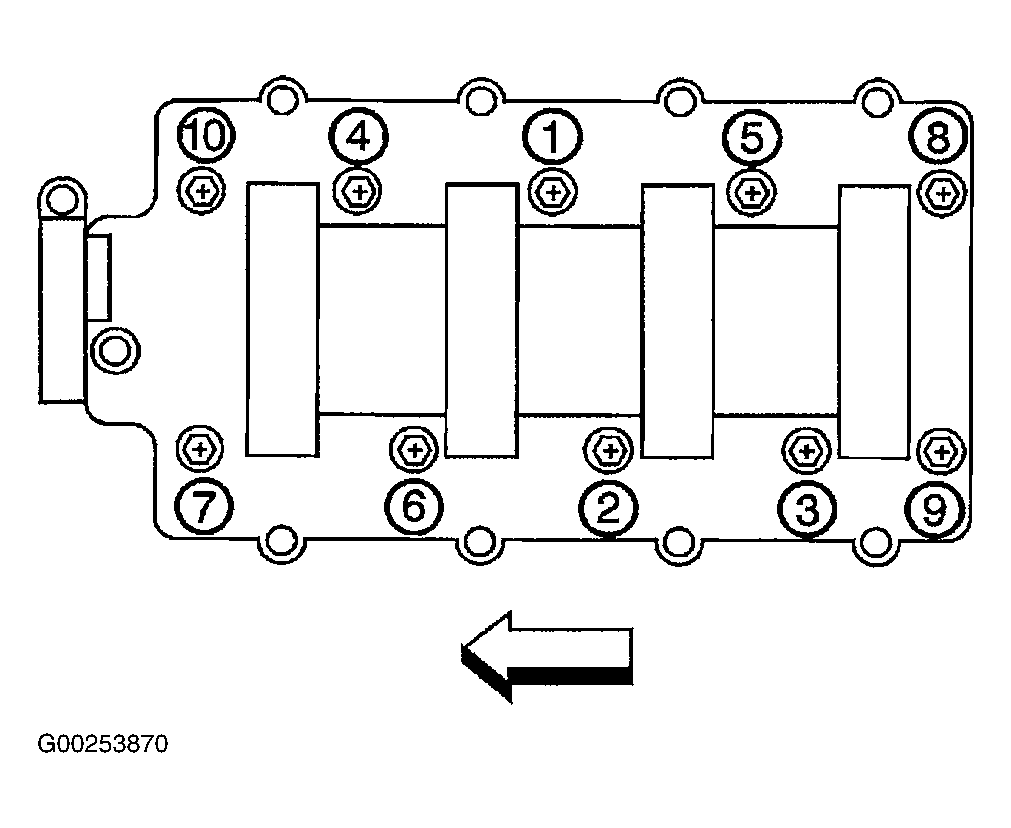 10
4
1
5
8
7
6
2
3
9
G00253870