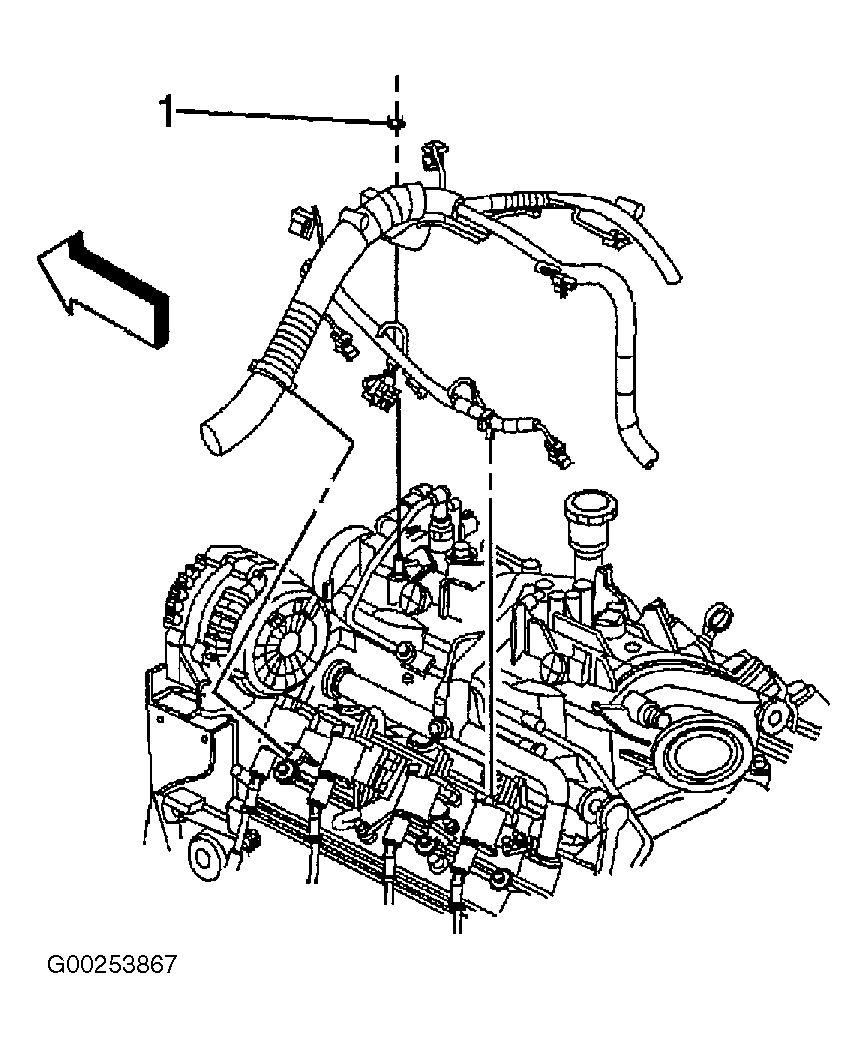 1

G00253867