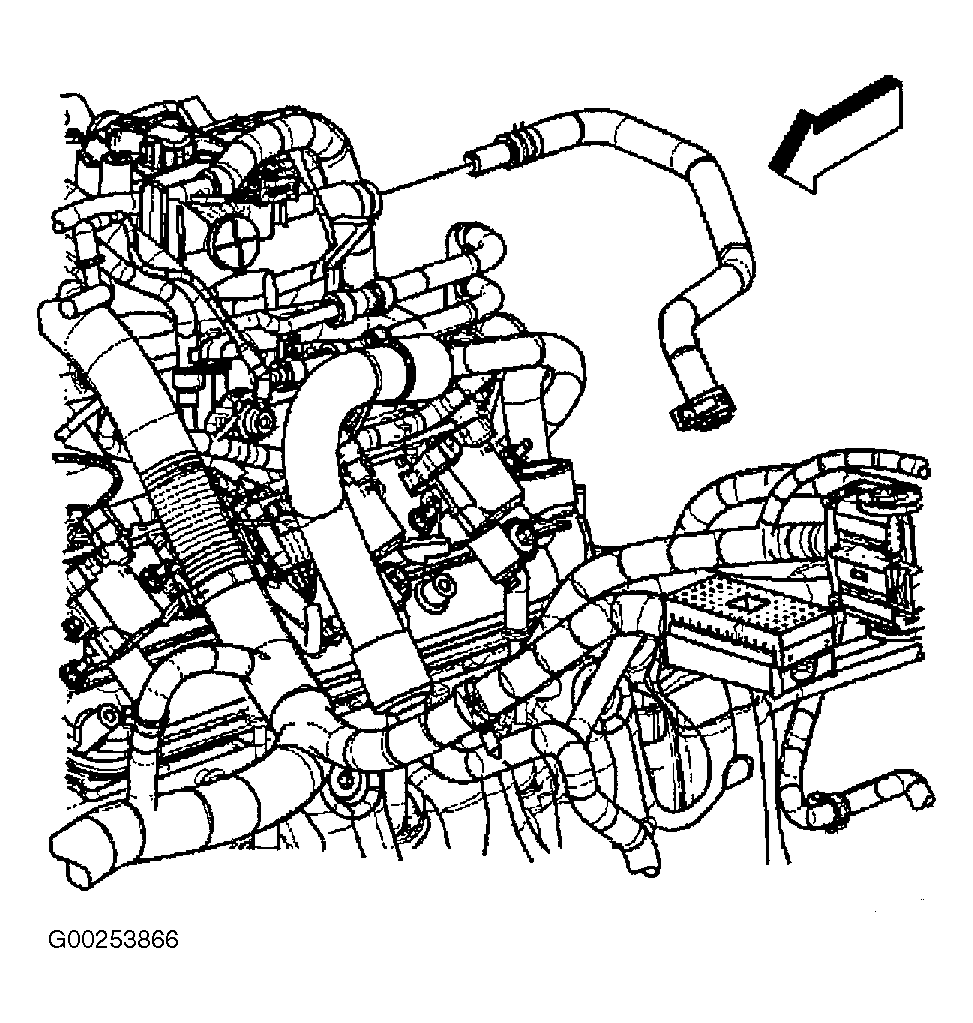 G00253866