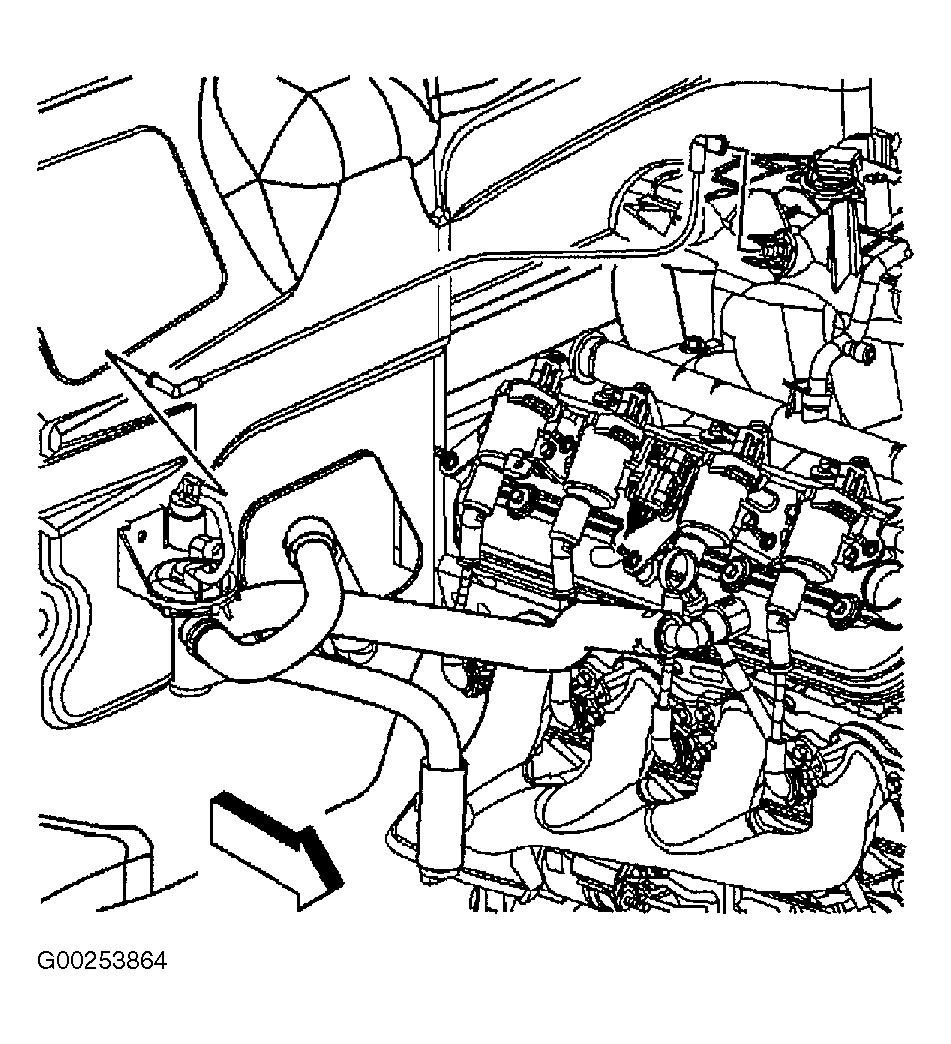 G00253864