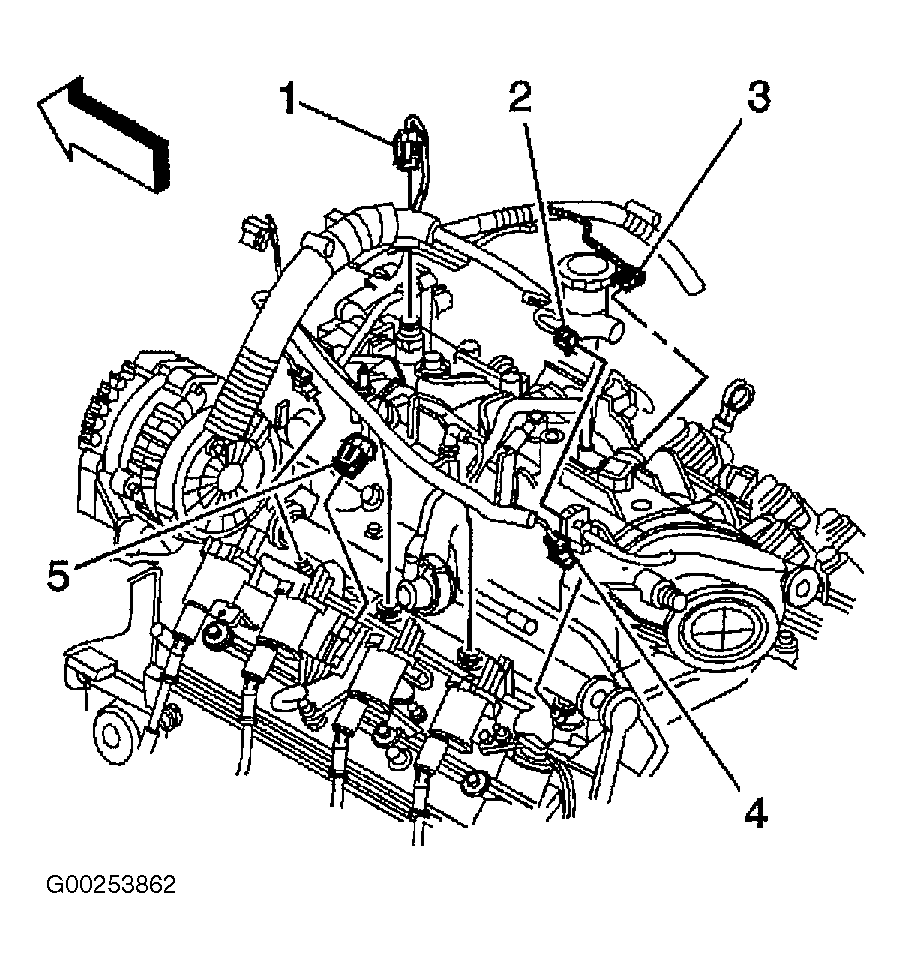 1
2
3
5
4
G00253862