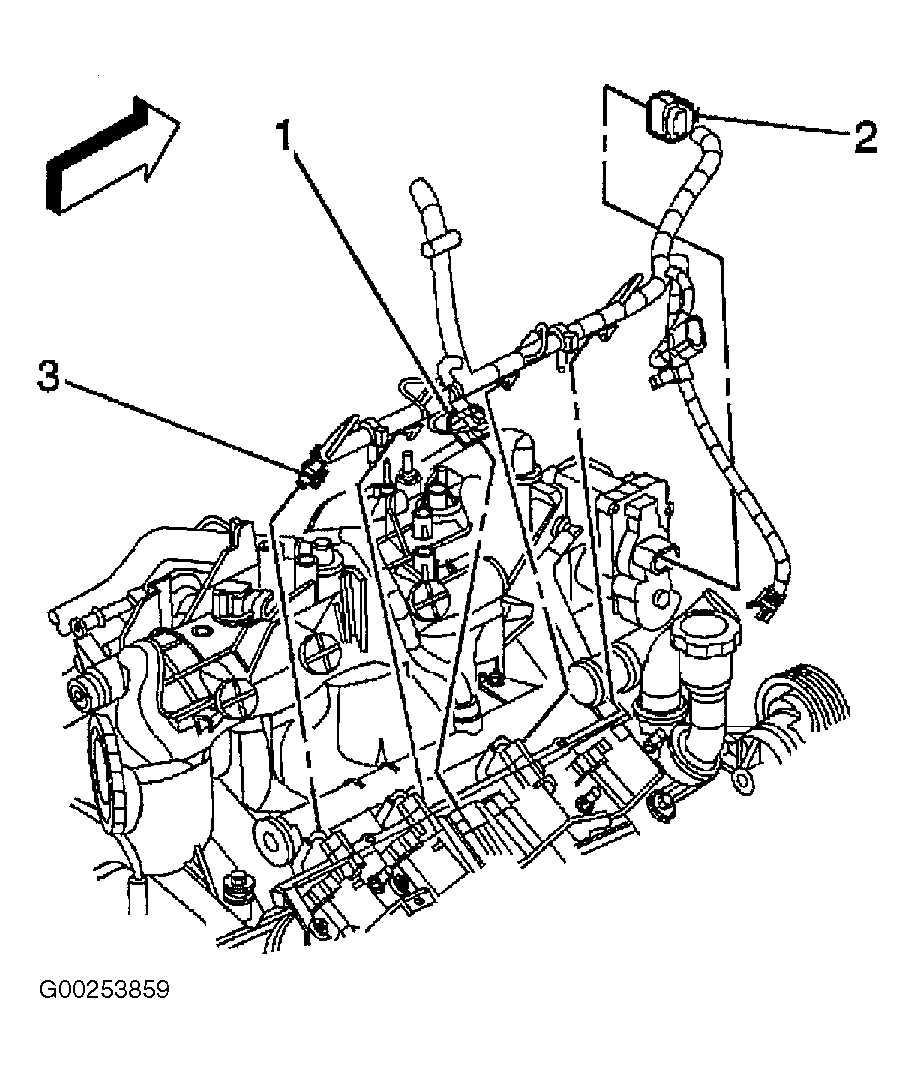 1
2
3
G00253859