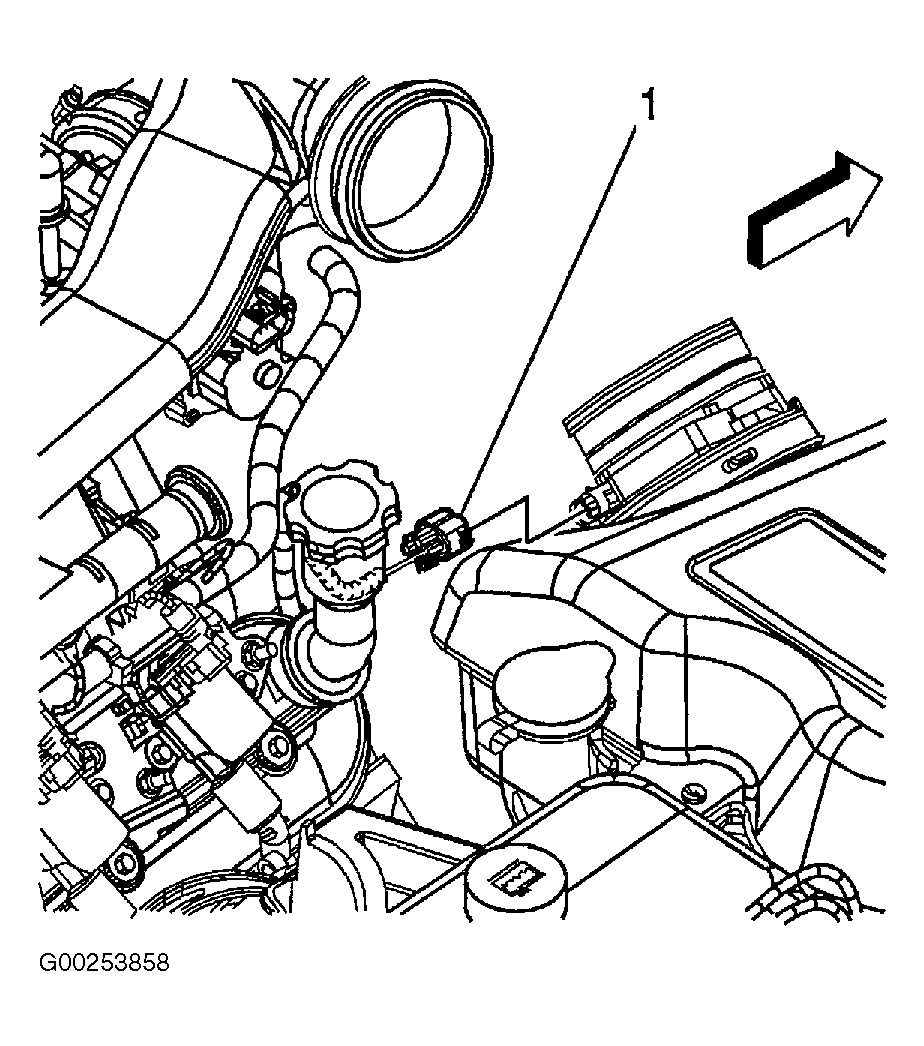 1

G00253858