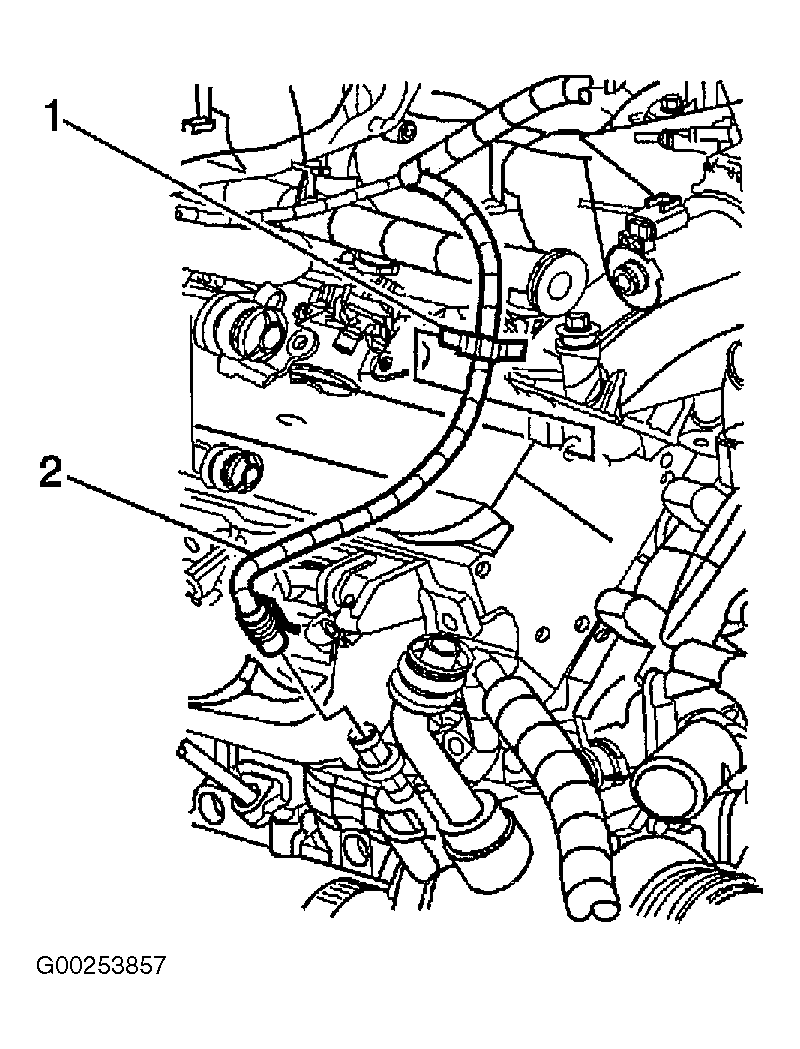 1

2

G00253857