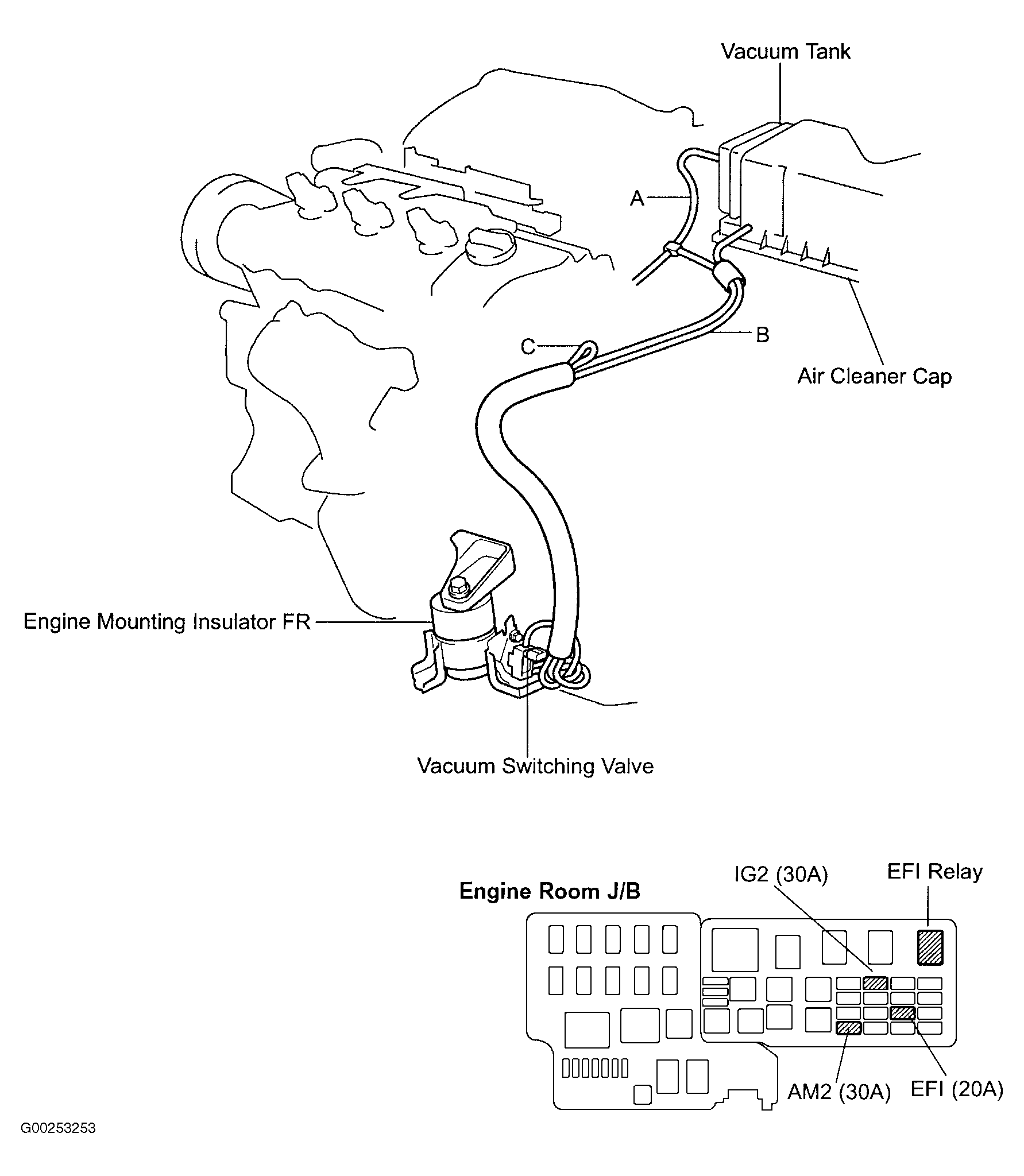 Vacuum Tank

A

B

C

Air Cleaner Cap

Engine Mounting Insulator FR

Vacuum Switching Valve

Engine Room J/B

IG2 (30A)

EFI Relay

AM2 (30A)

EFI (20A)

G00253253