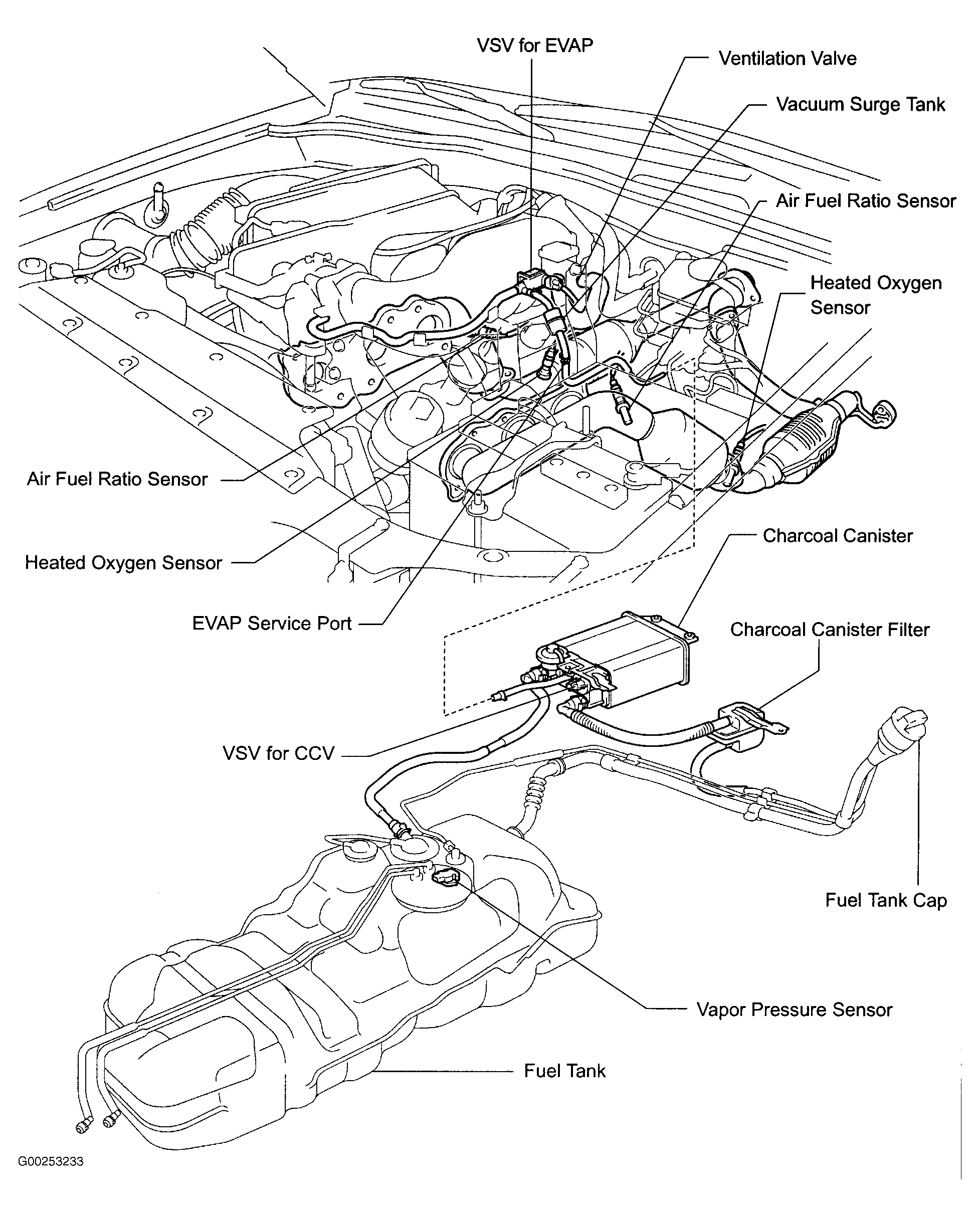 VSV for EVAP

Ventilation Valve

Vacuum Surge Tank

Air Fuel Ratio Sensor

Heated Oxygen Sensor

Air Fuel Ratio Sensor

Heated Oxygen Sensor

EVAP Service Port

Charcoal Canister

Charcoal Canister Filter

VSV for CCV

Fuel Tank Cap

Vapor Pressure Sensor

Fuel Tank

G00253233