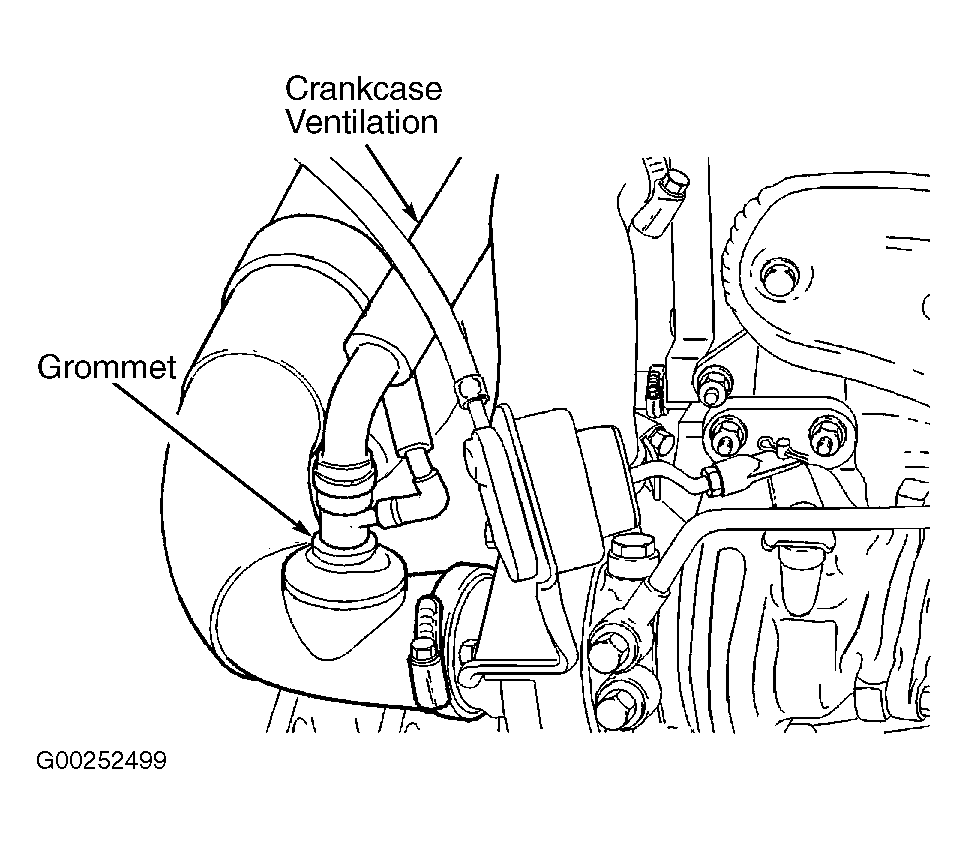 Crankcase Ventilation

Grommet

G00252499