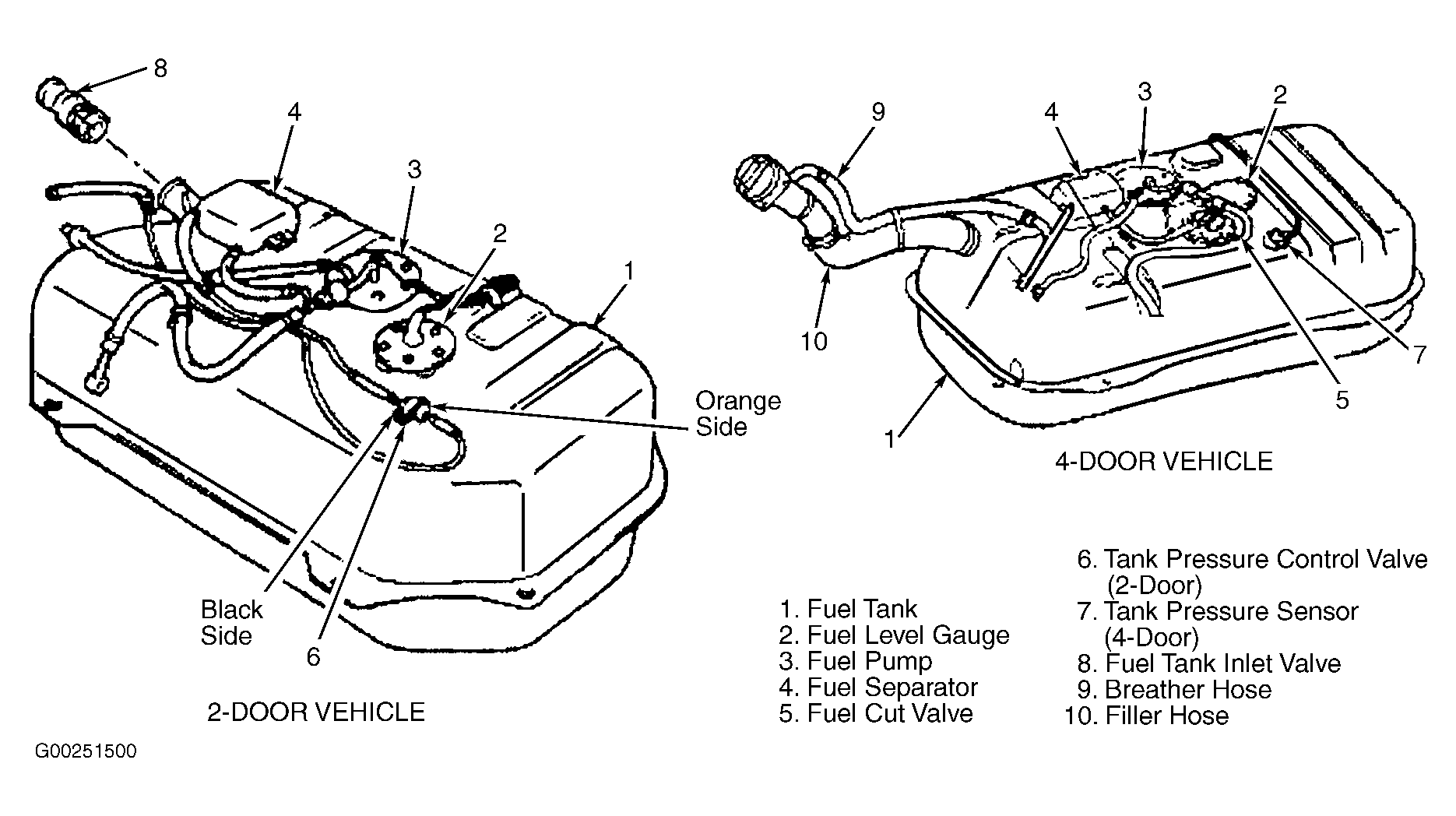 8
4
3
2
1
Orange Side
Black Side
6
2-DOOR VEHICLE

9
4
3
2
10
7
5
1
4-DOOR VEHICLE

1. Fuel Tank
2. Fuel Level Gauge
3. Fuel Pump
4. Fuel Separator
5. Fuel Cut Valve
6. Tank Pressure Control Valve (2-Door)
7. Tank Pressure Sensor (4-Door)
8. Fuel Tank Inlet Valve
9. Breather Hose
10. Filler Hose

G00251500