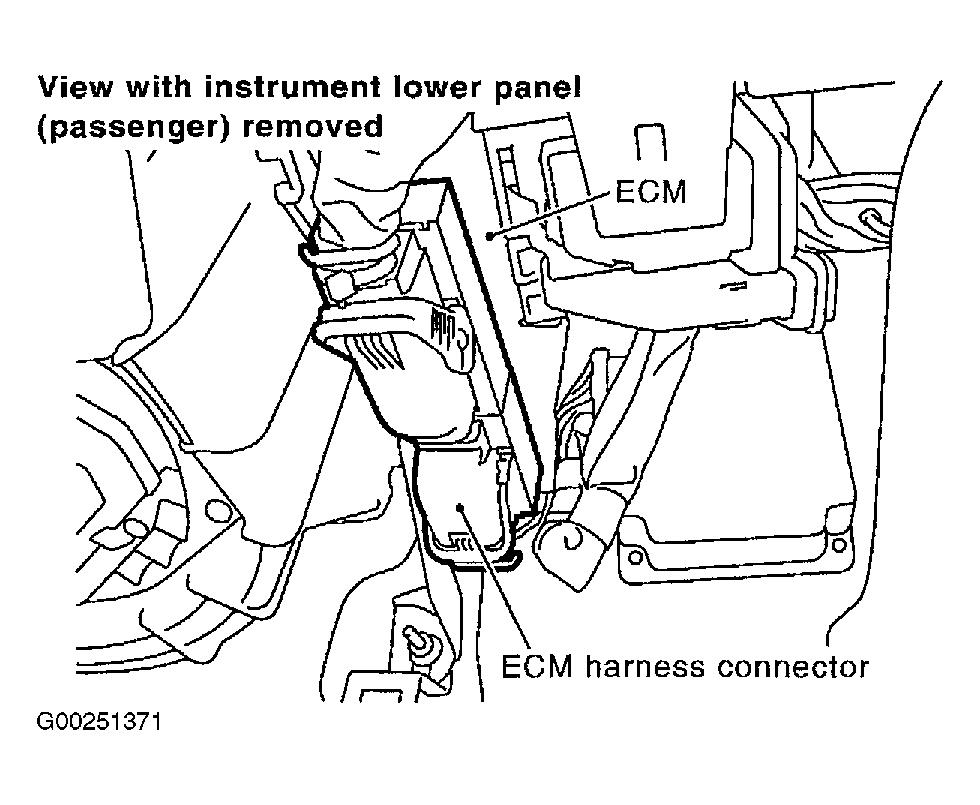 View with instrument lower panel (passenger) removed

ECM

ECM harness connector

G00251371