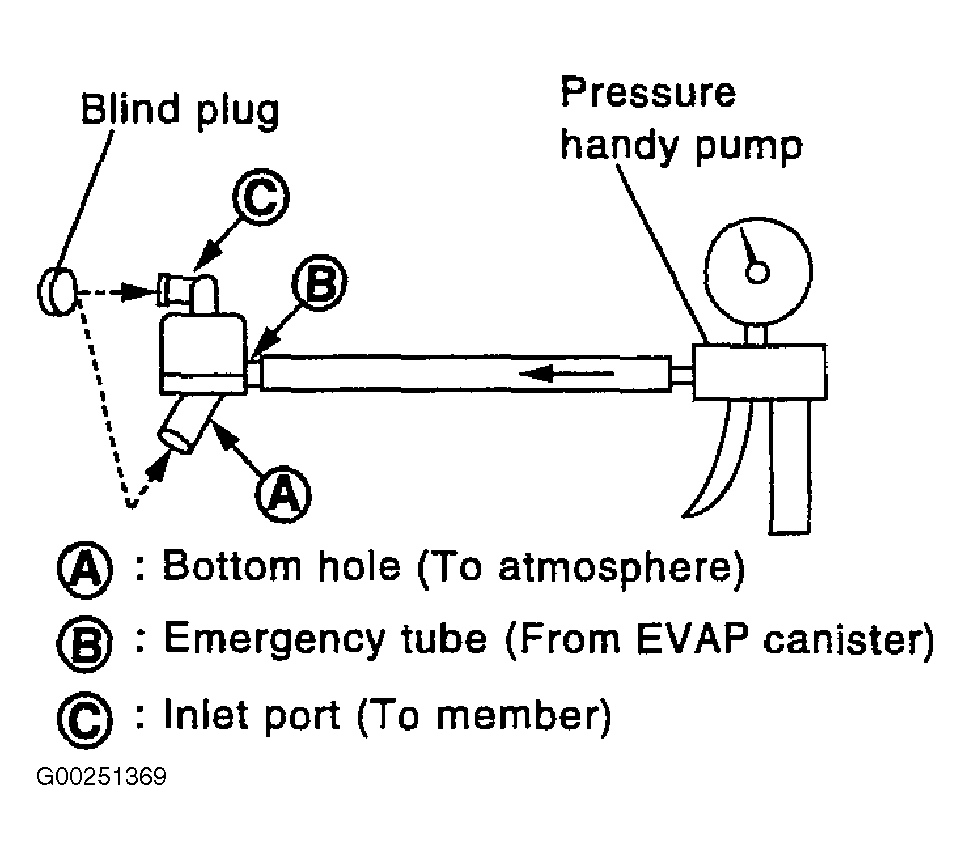 Blind plug

Pressure handy pump

C

B

A

A : Bottom hole (To atmosphere)

B : Emergency tube (From EVAP canister)

C : Inlet port (To member)

G00251369