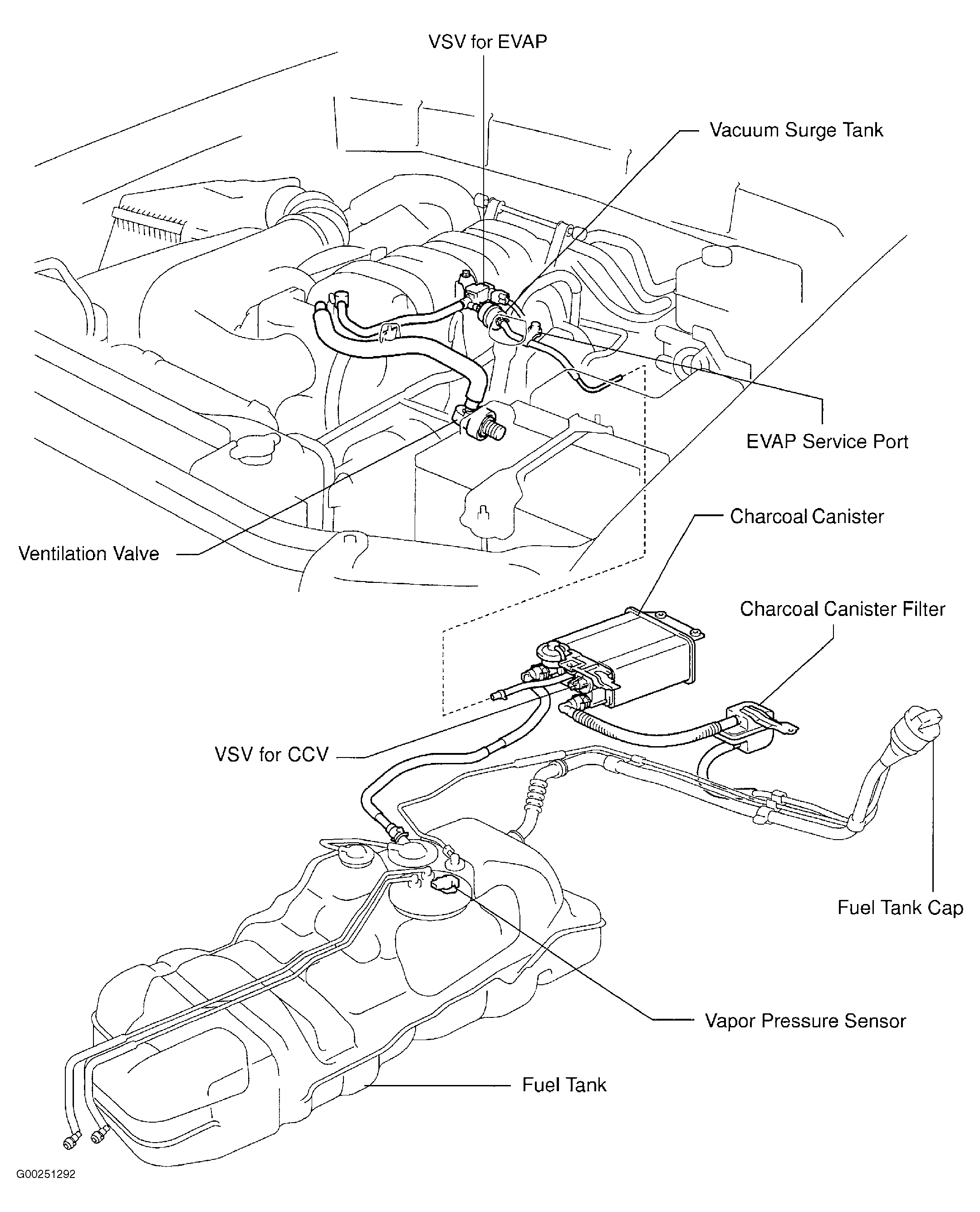 VSV for EVAP

Vacuum Surge Tank

EVAP Service Port

Charcoal Canister

Ventilation Valve

Charcoal Canister Filter

VSV for CCV

Fuel Tank Cap

Vapor Pressure Sensor

Fuel Tank

G00251292