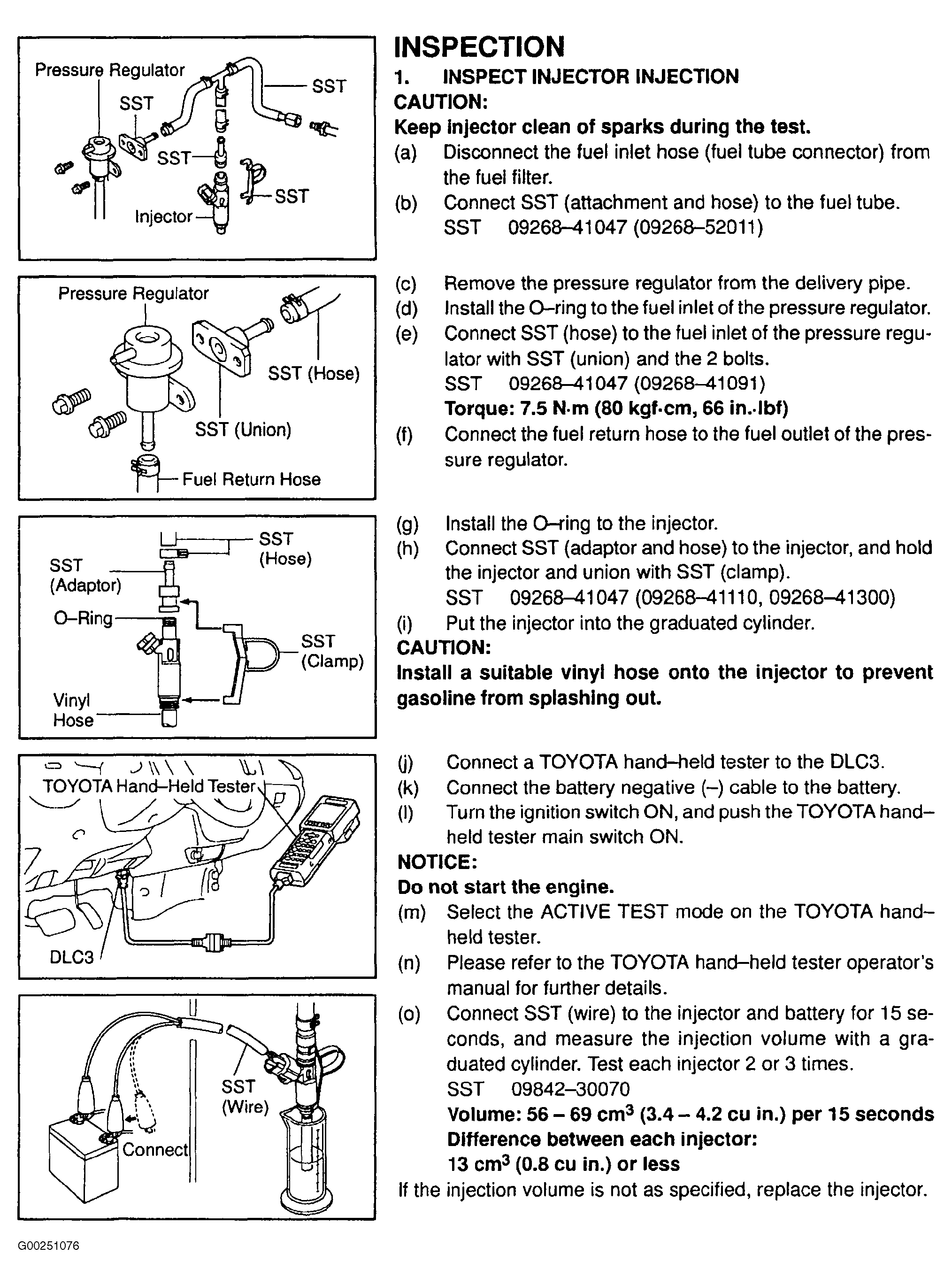 Pressure Regulator
SST
SST
SST
SST
Injector

Pressure Regulator
SST (Hose)
SST (Union)
Fuel Return Hose

SST (Hose)
SST (Adaptor)
O–Ring
SST (Clamp)
Vinyl Hose

TOYOTA Hand–Held Tester
DLC3

SST (Wire)
Connect

G00251076

INSPECTION

1. INSPECT INJECTOR INJECTION

CAUTION:

Keep injector clean of sparks during the test.

(a) Disconnect the fuel inlet hose (fuel tube connector) from the fuel filter.

(b) Connect SST (attachment and hose) to the fuel tube.
SST 09268–41047 (09268–52011)

(c) Remove the pressure regulator from the delivery pipe.

(d) Install the O–ring to the fuel inlet of the pressure regulator.

(e) Connect SST (hose) to the fuel inlet of the pressure regulator with SST (union) and the 2 bolts.
SST 09268–41047 (09268–41091)
Torque: 7.5 N·m (80 kgf·cm, 66 in.·lbf)

(f) Connect the fuel return hose to the fuel outlet of the pressure regulator.

(g) Install the O–ring to the injector.

(h) Connect SST (adaptor and hose) to the injector, and hold the injector and union with SST (clamp).
SST 09268–41047 (09268–41110, 09268–41300)

(i) Put the injector into the graduated cylinder.

CAUTION:

Install a suitable vinyl hose onto the injector to prevent gasoline from splashing out.

(j) Connect a TOYOTA hand–held tester to the DLC3.

(k) Connect the battery negative (–) cable to the battery.

(l) Turn the ignition switch ON, and push the TOYOTA hand–held tester main switch ON.

NOTICE:

Do not start the engine.

(m) Select the ACTIVE TEST mode on the TOYOTA hand–held tester.

(n) Please refer to the TOYOTA hand–held tester operator's manual for further details.

(o) Connect SST (wire) to the injector and battery for 15 seconds, and measure the injection volume with a graduated cylinder. Test each injector 2 or 3 times.
SST 09842–30070
Volume: 56 – 69 $cm^3$ (3.4 – 4.2 cu in.) per 15 seconds
Difference between each injector:
13 $cm^3$ (0.8 cu in.) or less

If the injection volume is not as specified, replace the injector.