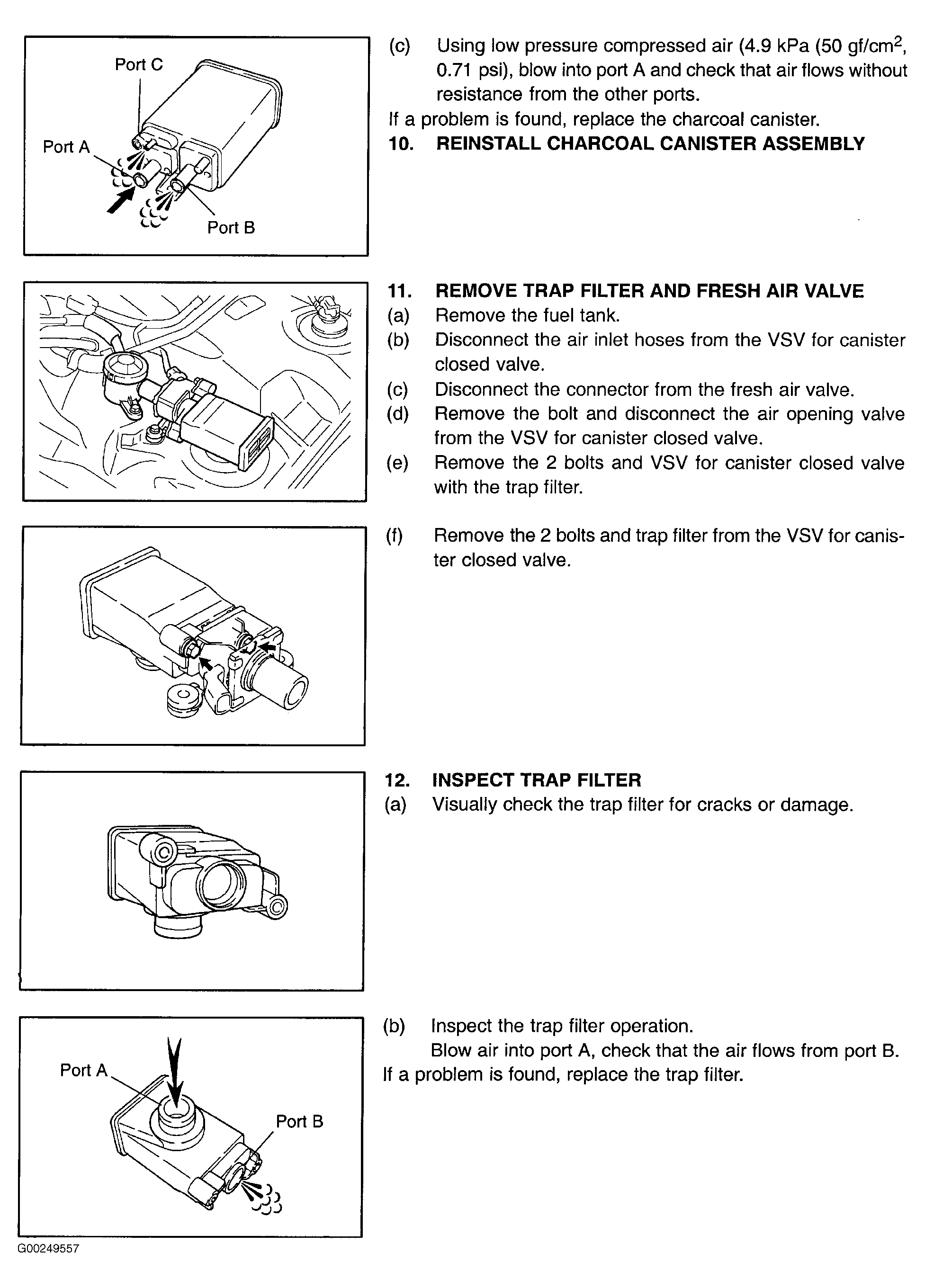 Port C

Port A

Port B

(c) Using low pressure compressed air (4.9 kPa (50 gf/cm$^2$, 0.71 psi), blow into port A and check that air flows without resistance from the other ports.

If a problem is found, replace the charcoal canister.

10. REINSTALL CHARCOAL CANISTER ASSEMBLY

11. REMOVE TRAP FILTER AND FRESH AIR VALVE

(a) Remove the fuel tank.

(b) Disconnect the air inlet hoses from the VSV for canister closed valve.

(c) Disconnect the connector from the fresh air valve.

(d) Remove the bolt and disconnect the air opening valve from the VSV for canister closed valve.

(e) Remove the 2 bolts and VSV for canister closed valve with the trap filter.

(f) Remove the 2 bolts and trap filter from the VSV for canister closed valve.

12. INSPECT TRAP FILTER

(a) Visually check the trap filter for cracks or damage.

Port A

Port B

(b) Inspect the trap filter operation.
Blow air into port A, check that the air flows from port B.

If a problem is found, replace the trap filter.

G00249557