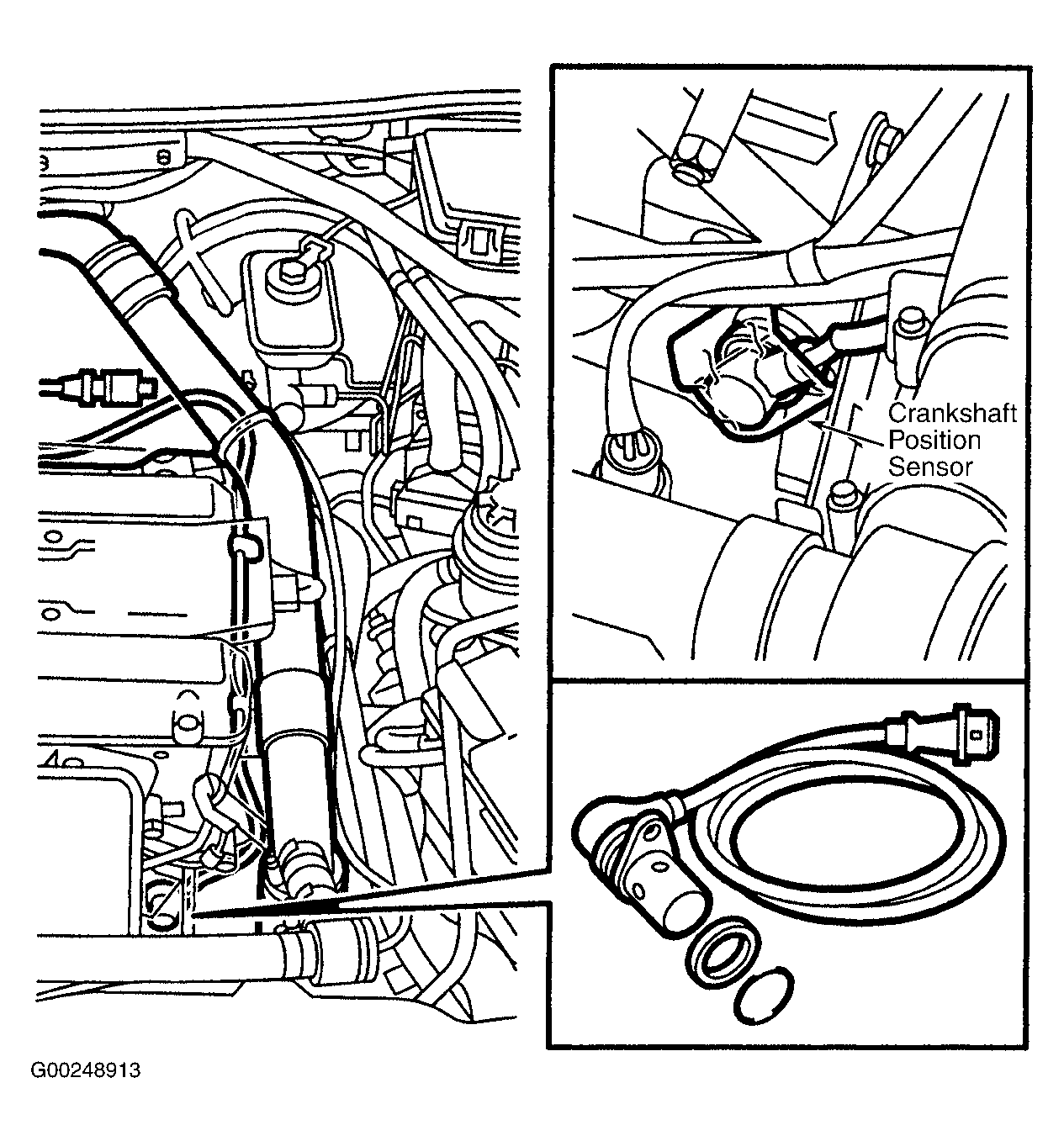 Crankshaft Position Sensor

G00248913