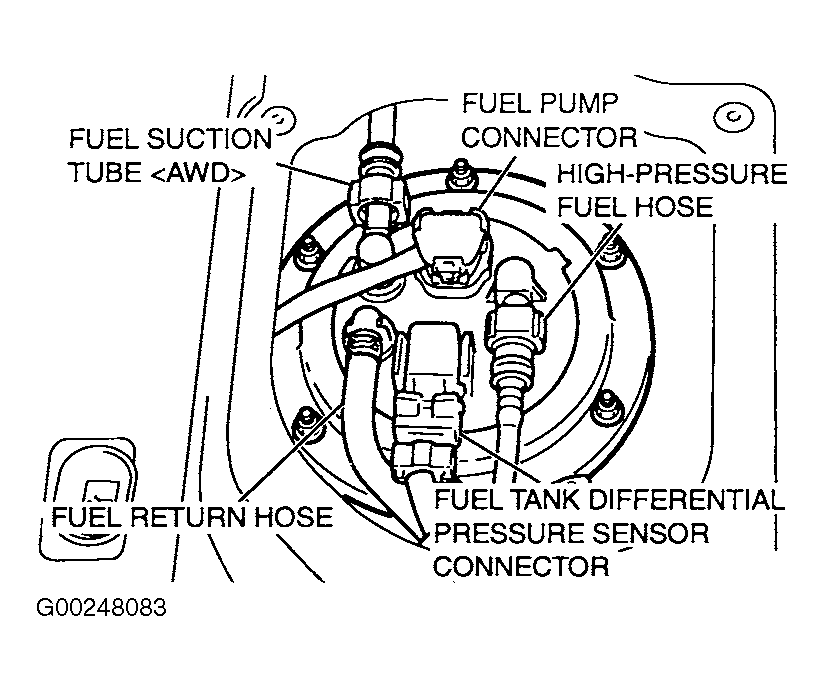 FUEL SUCTION TUBE <AWD>

FUEL PUMP CONNECTOR

HIGH-PRESSURE FUEL HOSE

FUEL RETURN HOSE

FUEL TANK DIFFERENTIAL PRESSURE SENSOR CONNECTOR

G00248083