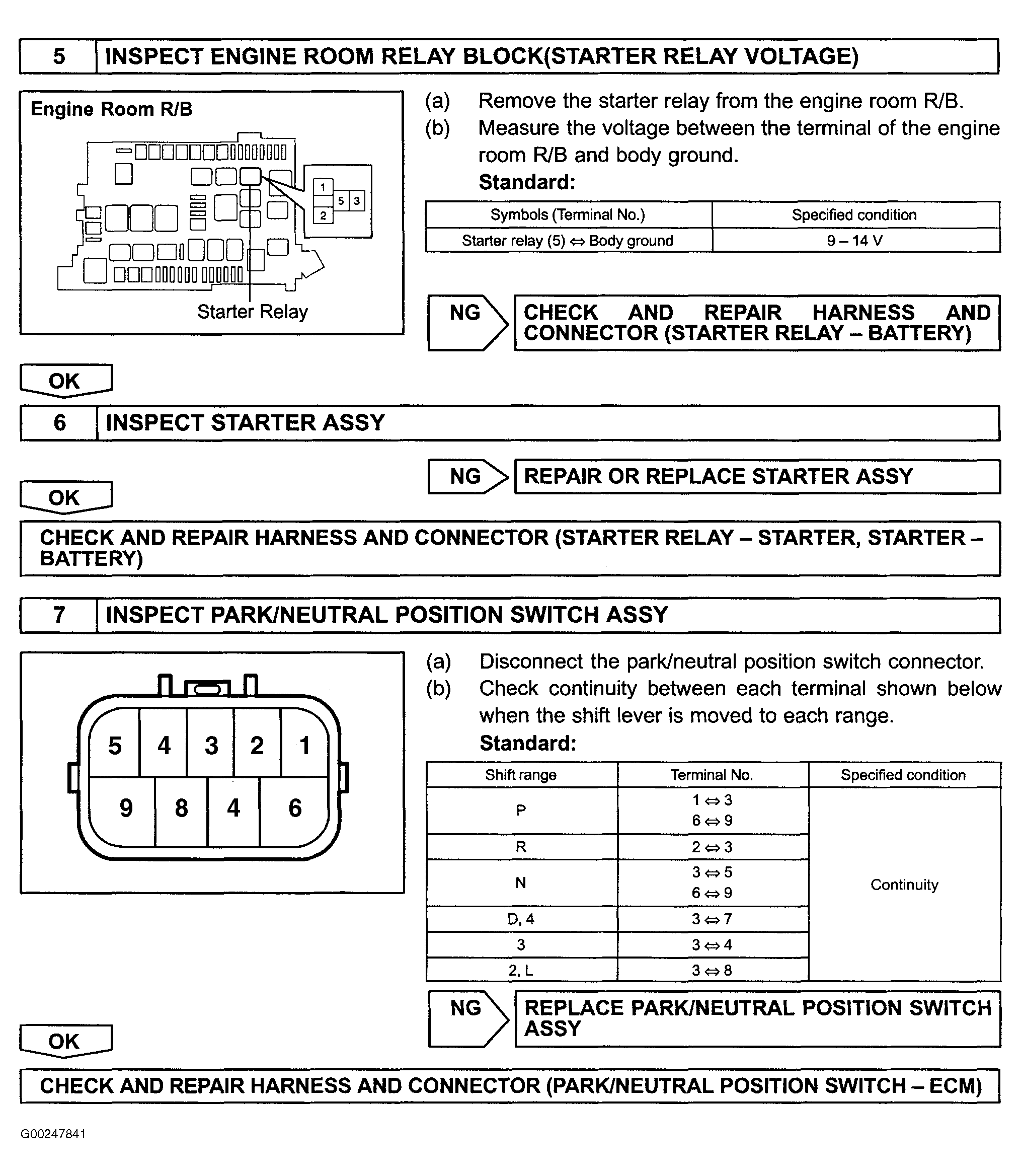 5 INSPECT ENGINE ROOM RELAY BLOCK(STARTER RELAY VOLTAGE)

Engine Room R/B

1
5 3
2

Starter Relay

(a) Remove the starter relay from the engine room R/B.
(b) Measure the voltage between the terminal of the engine room R/B and body ground.
Standard:

| Symbols (Terminal No.) | Specified condition |
|---|---|
| Starter relay (5) ⇔ Body ground | 9 – 14 V |

NG CHECK AND REPAIR HARNESS AND CONNECTOR (STARTER RELAY – BATTERY)

OK

6 INSPECT STARTER ASSY

NG REPAIR OR REPLACE STARTER ASSY

OK

CHECK AND REPAIR HARNESS AND CONNECTOR (STARTER RELAY – STARTER, STARTER – BATTERY)

7 INSPECT PARK/NEUTRAL POSITION SWITCH ASSY

5 4 3 2 1
9 8 4 6

(a) Disconnect the park/neutral position switch connector.
(b) Check continuity between each terminal shown below when the shift lever is moved to each range.
Standard:

| Shift range | Terminal No. | Specified condition |
|---|---|---|
| P | 1 ⇔ 3<br>6 ⇔ 9 | Continuity |
| R | 2 ⇔ 3 | |
| N | 3 ⇔ 5<br>6 ⇔ 9 | |
| D, 4 | 3 ⇔ 7 | |
| 3 | 3 ⇔ 4 | |
| 2, L | 3 ⇔ 8 | |

NG REPLACE PARK/NEUTRAL POSITION SWITCH ASSY

OK

CHECK AND REPAIR HARNESS AND CONNECTOR (PARK/NEUTRAL POSITION SWITCH – ECM)

G00247841