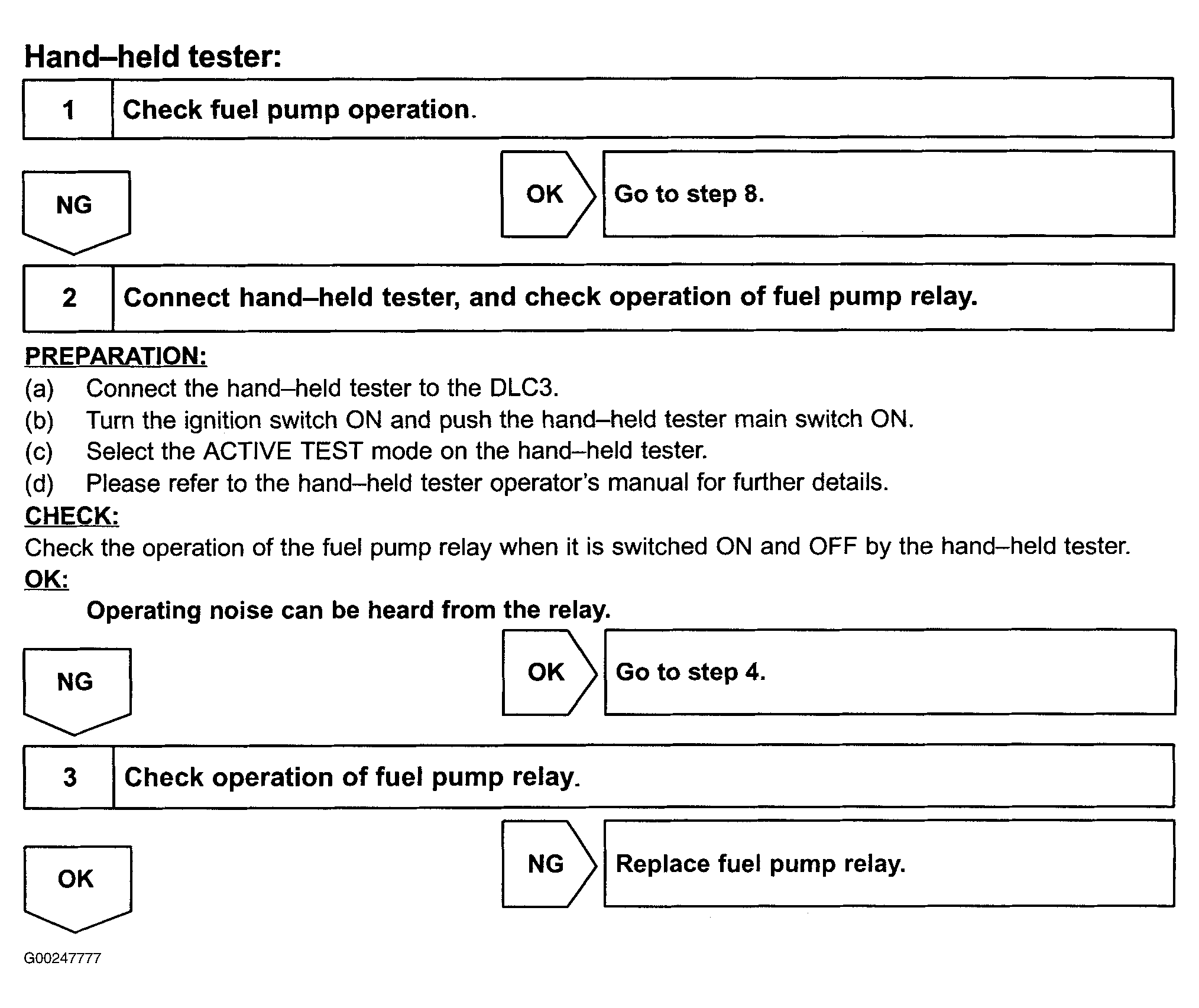 Hand–held tester:

1 Check fuel pump operation.

NG

OK Go to step 8.

2 Connect hand–held tester, and check operation of fuel pump relay.

PREPARATION:
(a) Connect the hand–held tester to the DLC3.
(b) Turn the ignition switch ON and push the hand–held tester main switch ON.
(c) Select the ACTIVE TEST mode on the hand–held tester.
(d) Please refer to the hand–held tester operator's manual for further details.

CHECK:
Check the operation of the fuel pump relay when it is switched ON and OFF by the hand–held tester.

OK:
Operating noise can be heard from the relay.

NG

OK Go to step 4.

3 Check operation of fuel pump relay.

OK

NG Replace fuel pump relay.

G00247777