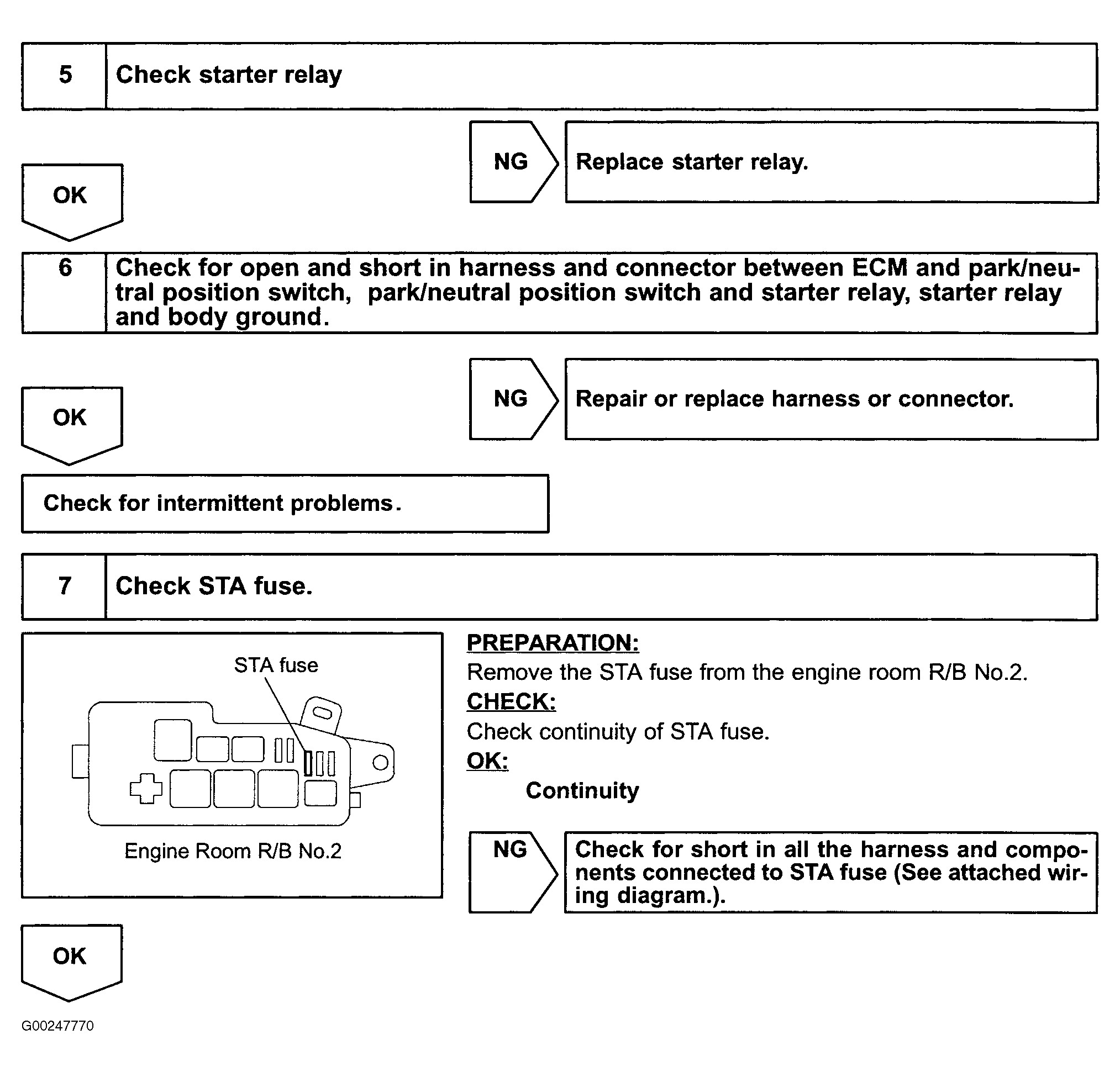 5 Check starter relay

NG

Replace starter relay.

OK

6 Check for open and short in harness and connector between ECM and park/neutral position switch, park/neutral position switch and starter relay, starter relay and body ground.

NG

Repair or replace harness or connector.

OK

Check for intermittent problems.

7 Check STA fuse.

STA fuse

Engine Room R/B No.2

PREPARATION:
Remove the STA fuse from the engine room R/B No.2.
CHECK:
Check continuity of STA fuse.
OK:
Continuity

NG

Check for short in all the harness and components connected to STA fuse (See attached wiring diagram.).

OK

G00247770