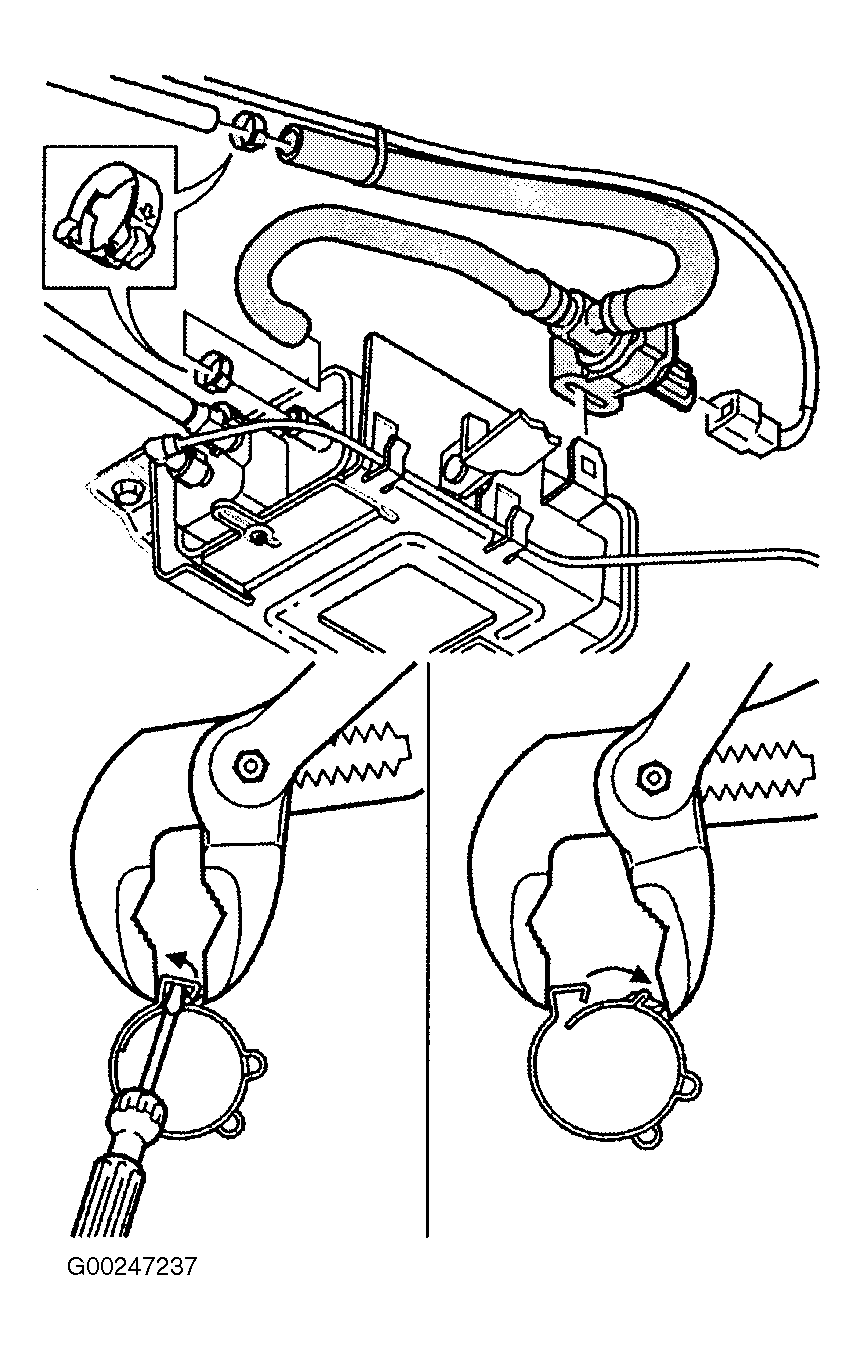 G00247237