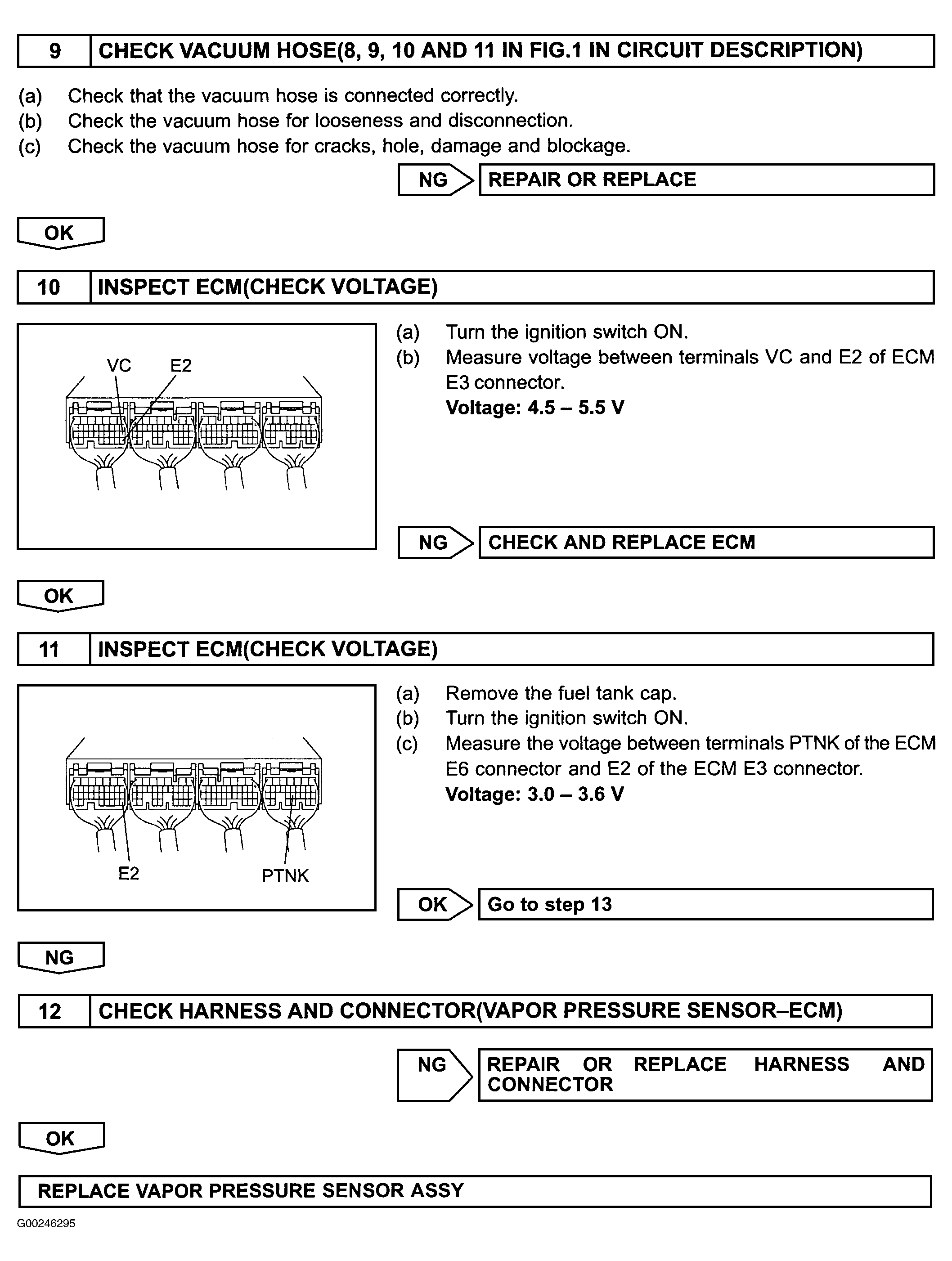 9 CHECK VACUUM HOSE(8, 9, 10 AND 11 IN FIG.1 IN CIRCUIT DESCRIPTION)

(a) Check that the vacuum hose is connected correctly.
(b) Check the vacuum hose for looseness and disconnection.
(c) Check the vacuum hose for cracks, hole, damage and blockage.

NG REPAIR OR REPLACE

OK

10 INSPECT ECM(CHECK VOLTAGE)

VC E2

(a) Turn the ignition switch ON.
(b) Measure voltage between terminals VC and E2 of ECM E3 connector.
Voltage: 4.5 – 5.5 V

NG CHECK AND REPLACE ECM

OK

11 INSPECT ECM(CHECK VOLTAGE)

E2 PTNK

(a) Remove the fuel tank cap.
(b) Turn the ignition switch ON.
(c) Measure the voltage between terminals PTNK of the ECM E6 connector and E2 of the ECM E3 connector.
Voltage: 3.0 – 3.6 V

OK Go to step 13

NG

12 CHECK HARNESS AND CONNECTOR(VAPOR PRESSURE SENSOR–ECM)

NG REPAIR OR REPLACE HARNESS AND CONNECTOR

OK

REPLACE VAPOR PRESSURE SENSOR ASSY

G00246295