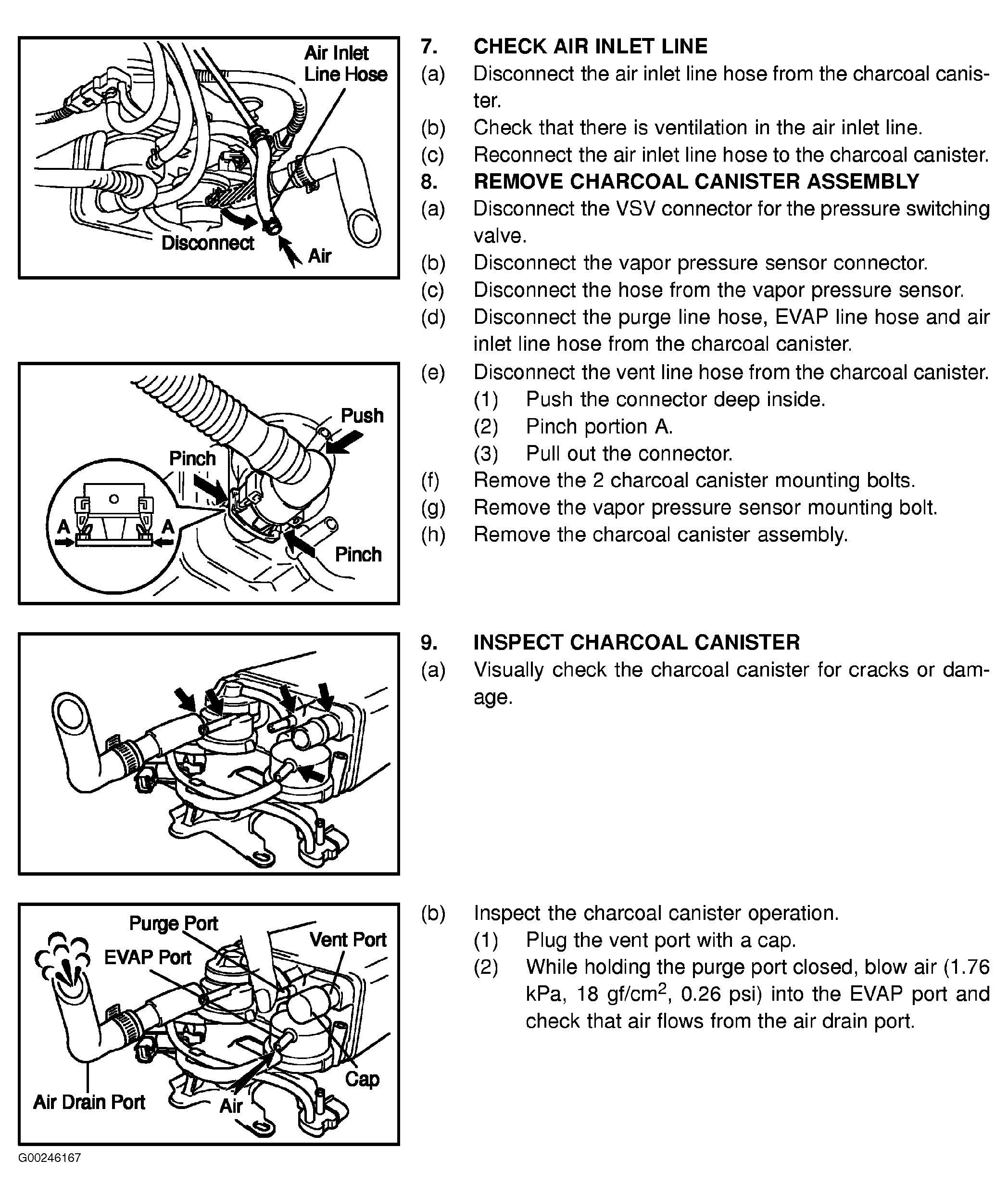 Air Inlet Line Hose
Disconnect
Air

7. CHECK AIR INLET LINE
(a) Disconnect the air inlet line hose from the charcoal canister.
(b) Check that there is ventilation in the air inlet line.
(c) Reconnect the air inlet line hose to the charcoal canister.
8. REMOVE CHARCOAL CANISTER ASSEMBLY
(a) Disconnect the VSV connector for the pressure switching valve.
(b) Disconnect the vapor pressure sensor connector.
(c) Disconnect the hose from the vapor pressure sensor.
(d) Disconnect the purge line hose, EVAP line hose and air inlet line hose from the charcoal canister.
(e) Disconnect the vent line hose from the charcoal canister.
(1) Push the connector deep inside.
(2) Pinch portion A.
(3) Pull out the connector.
(f) Remove the 2 charcoal canister mounting bolts.
(g) Remove the vapor pressure sensor mounting bolt.
(h) Remove the charcoal canister assembly.

Push
Pinch
A
A
Pinch

9. INSPECT CHARCOAL CANISTER
(a) Visually check the charcoal canister for cracks or damage.

Purge Port
Vent Port
EVAP Port
Cap
Air Drain Port
Air

(b) Inspect the charcoal canister operation.
(1) Plug the vent port with a cap.
(2) While holding the purge port closed, blow air (1.76 kPa, 18 gf/cm$^2$, 0.26 psi) into the EVAP port and check that air flows from the air drain port.

G00246167