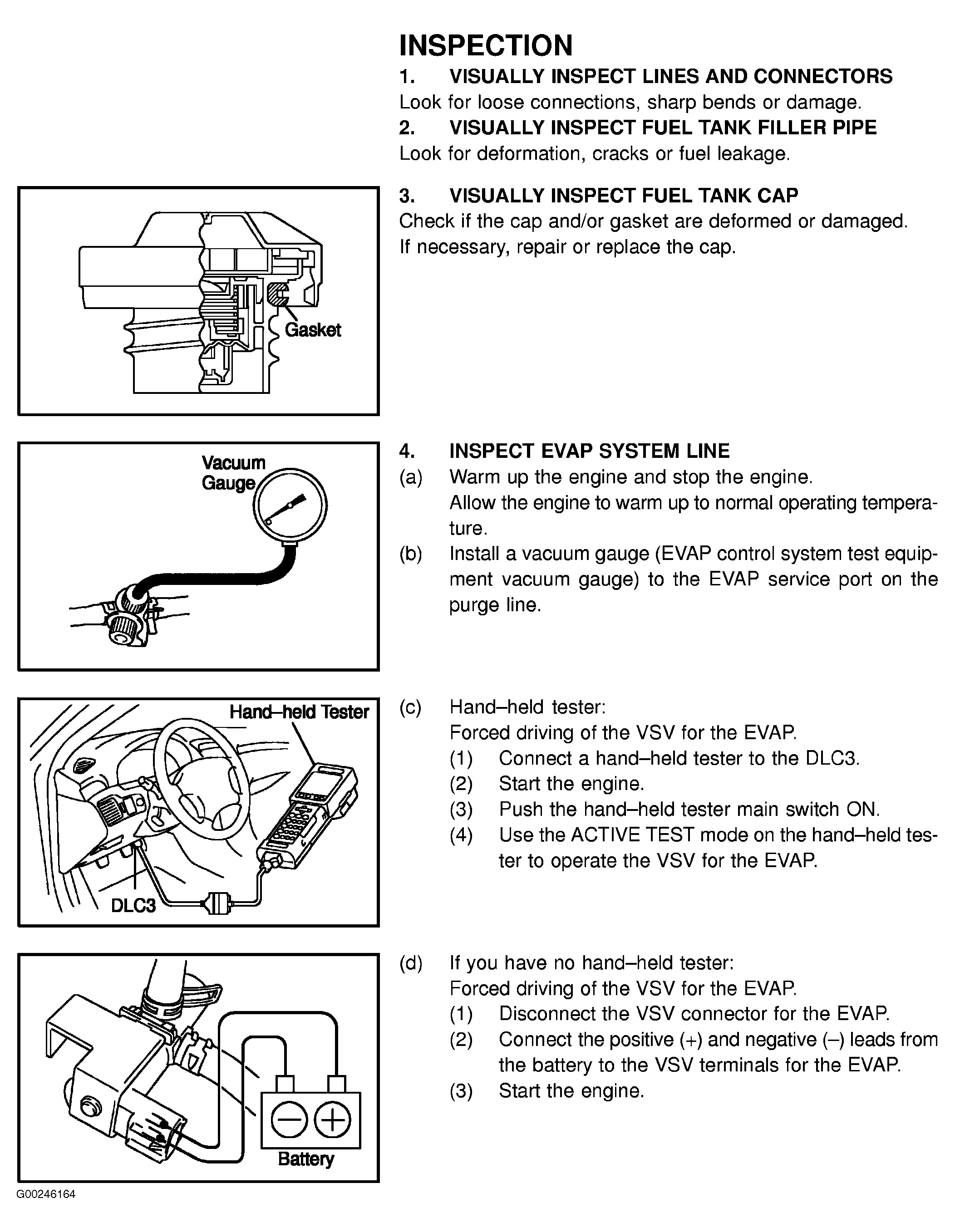 INSPECTION

1. VISUALLY INSPECT LINES AND CONNECTORS
Look for loose connections, sharp bends or damage.

2. VISUALLY INSPECT FUEL TANK FILLER PIPE
Look for deformation, cracks or fuel leakage.

Gasket

3. VISUALLY INSPECT FUEL TANK CAP
Check if the cap and/or gasket are deformed or damaged.
If necessary, repair or replace the cap.

Vacuum Gauge

4. INSPECT EVAP SYSTEM LINE
(a) Warm up the engine and stop the engine.
Allow the engine to warm up to normal operating temperature.
(b) Install a vacuum gauge (EVAP control system test equipment vacuum gauge) to the EVAP service port on the purge line.

Hand–held Tester
DLC3

(c) Hand–held tester:
Forced driving of the VSV for the EVAP.
(1) Connect a hand–held tester to the DLC3.
(2) Start the engine.
(3) Push the hand–held tester main switch ON.
(4) Use the ACTIVE TEST mode on the hand–held tester to operate the VSV for the EVAP.

Battery

(d) If you have no hand–held tester:
Forced driving of the VSV for the EVAP.
(1) Disconnect the VSV connector for the EVAP.
(2) Connect the positive (+) and negative (–) leads from the battery to the VSV terminals for the EVAP.
(3) Start the engine.

G00246164