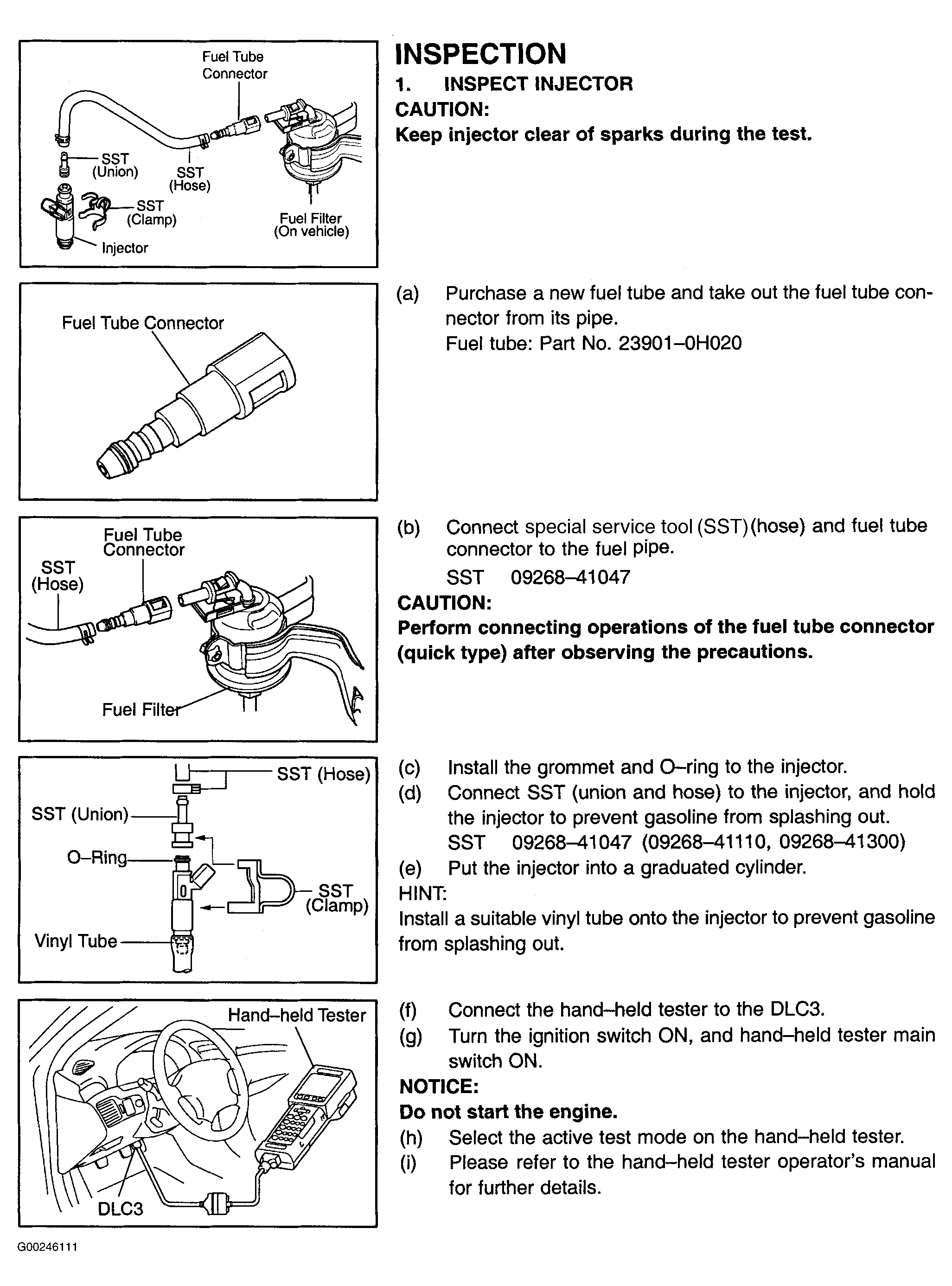 Fuel Tube Connector

SST (Union)

SST (Hose)

SST (Clamp)

Injector

Fuel Filter (On vehicle)

INSPECTION

1. INSPECT INJECTOR

CAUTION:

Keep injector clear of sparks during the test.

Fuel Tube Connector

(a) Purchase a new fuel tube and take out the fuel tube connector from its pipe.
Fuel tube: Part No. 23901–0H020

Fuel Tube Connector

SST (Hose)

Fuel Filter

(b) Connect special service tool (SST)(hose) and fuel tube connector to the fuel pipe.
SST 09268–41047

CAUTION:

Perform connecting operations of the fuel tube connector (quick type) after observing the precautions.

SST (Hose)

SST (Union)

O–Ring

SST (Clamp)

Vinyl Tube

(c) Install the grommet and O–ring to the injector.
(d) Connect SST (union and hose) to the injector, and hold the injector to prevent gasoline from splashing out.
SST 09268–41047 (09268–41110, 09268–41300)
(e) Put the injector into a graduated cylinder.

HINT:

Install a suitable vinyl tube onto the injector to prevent gasoline from splashing out.

Hand–held Tester

DLC3

(f) Connect the hand–held tester to the DLC3.
(g) Turn the ignition switch ON, and hand–held tester main switch ON.

NOTICE:

Do not start the engine.

(h) Select the active test mode on the hand–held tester.
(i) Please refer to the hand–held tester operator's manual for further details.

G00246111