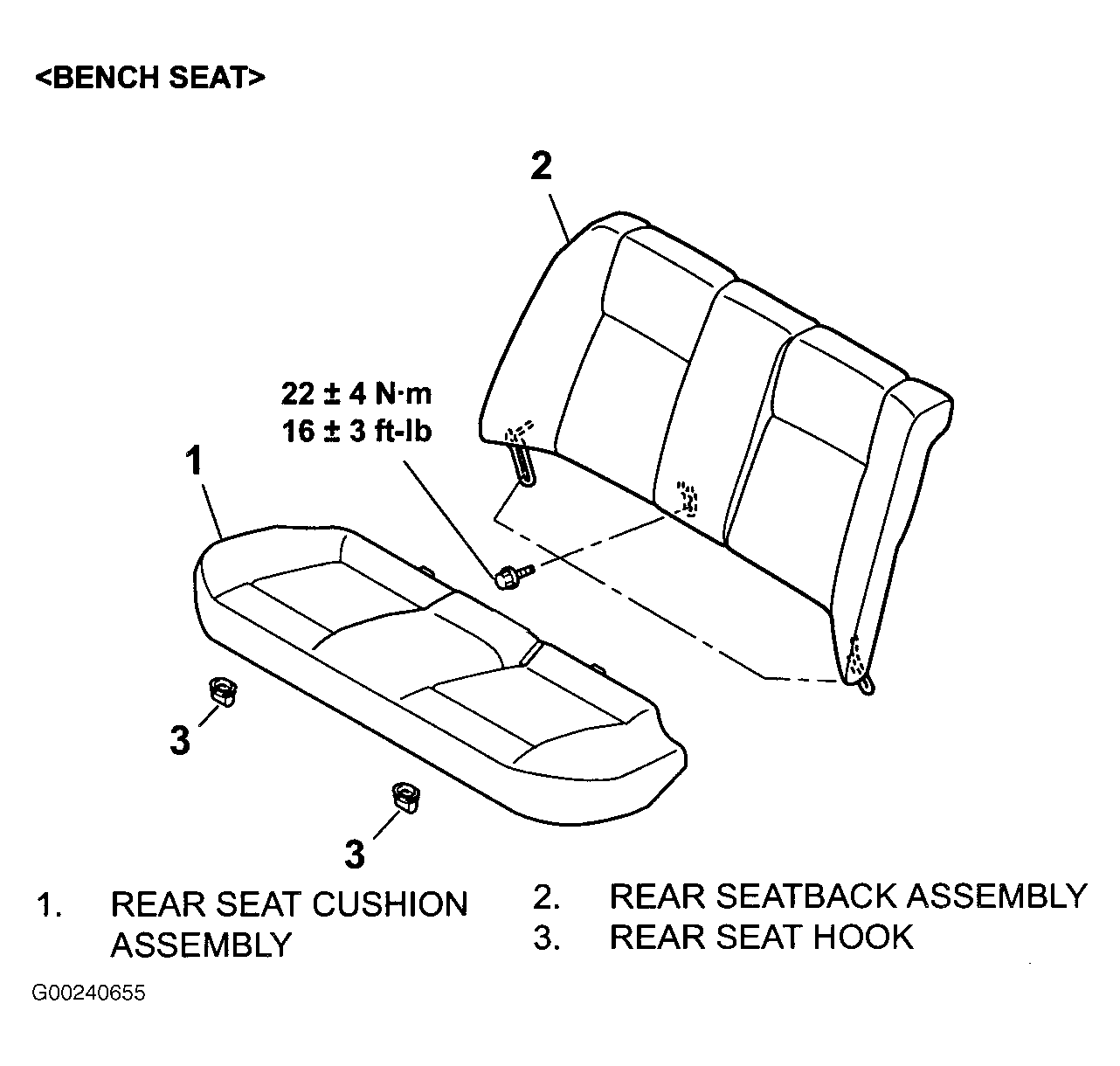 <BENCH SEAT>

2

22 ± 4 N·m
16 ± 3 ft-lb

1

3

3

1. REAR SEAT CUSHION ASSEMBLY

2. REAR SEATBACK ASSEMBLY
3. REAR SEAT HOOK

G00240655