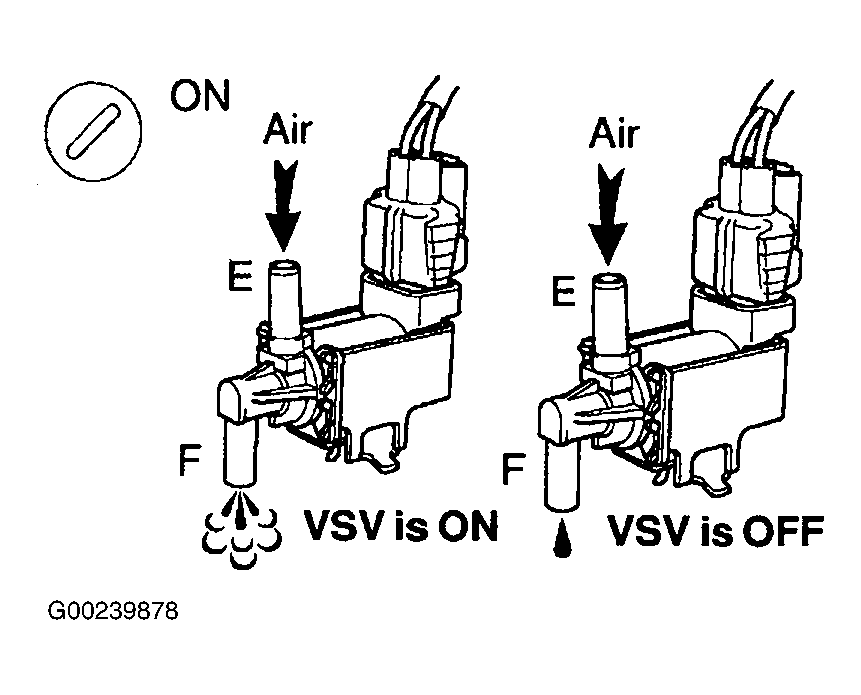 ON

Air

E

F

VSV is ON

Air

E

F

VSV is OFF

G00239878