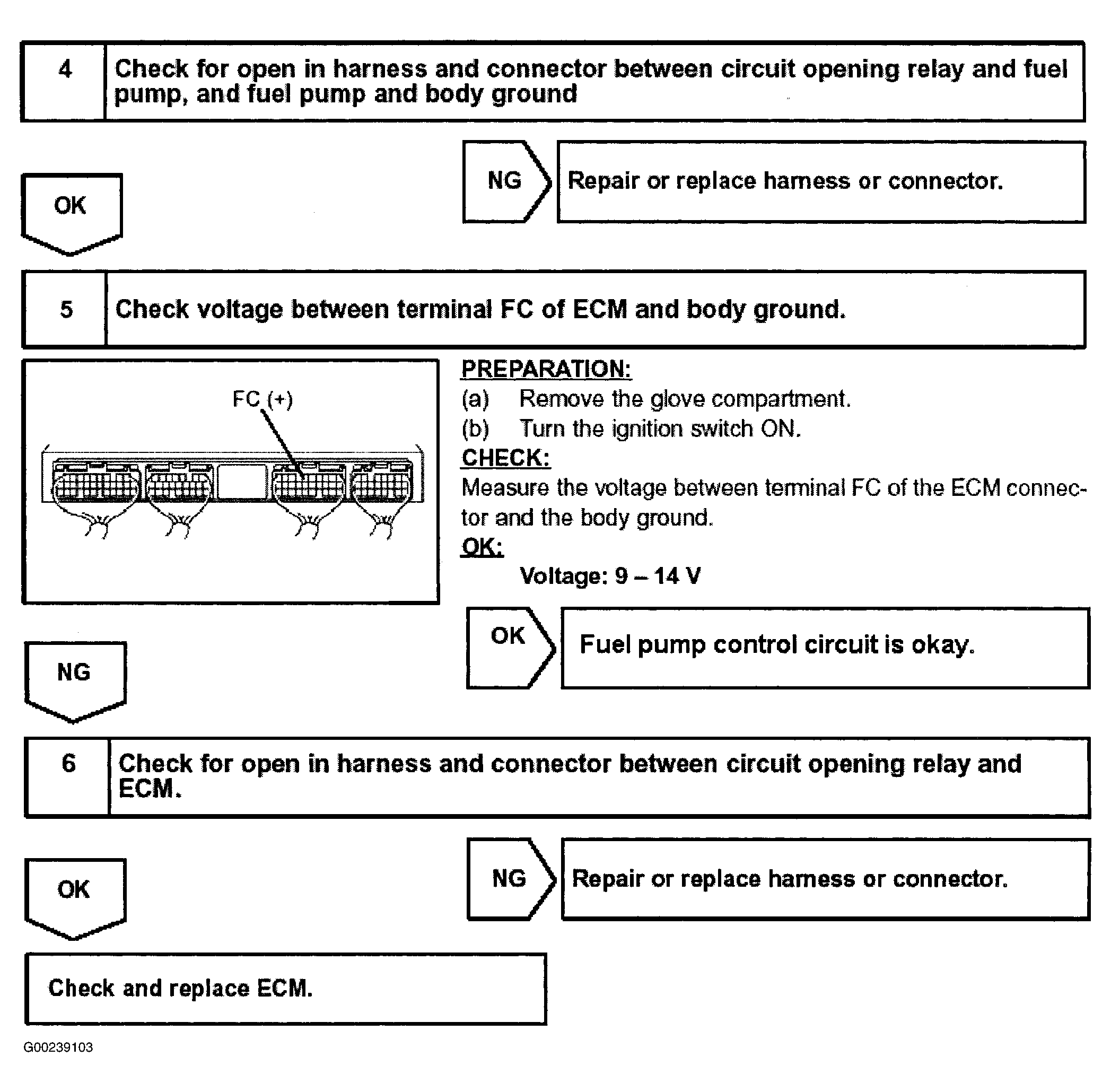 4 Check for open in harness and connector between circuit opening relay and fuel pump, and fuel pump and body ground

NG Repair or replace harness or connector.

OK

5 Check voltage between terminal FC of ECM and body ground.

FC (+)

PREPARATION:
(a) Remove the glove compartment.
(b) Turn the ignition switch ON.
CHECK:
Measure the voltage between terminal FC of the ECM connector and the body ground.
OK:
Voltage: 9 – 14 V

OK Fuel pump control circuit is okay.

NG

6 Check for open in harness and connector between circuit opening relay and ECM.

NG Repair or replace harness or connector.

OK

Check and replace ECM.

G00239103