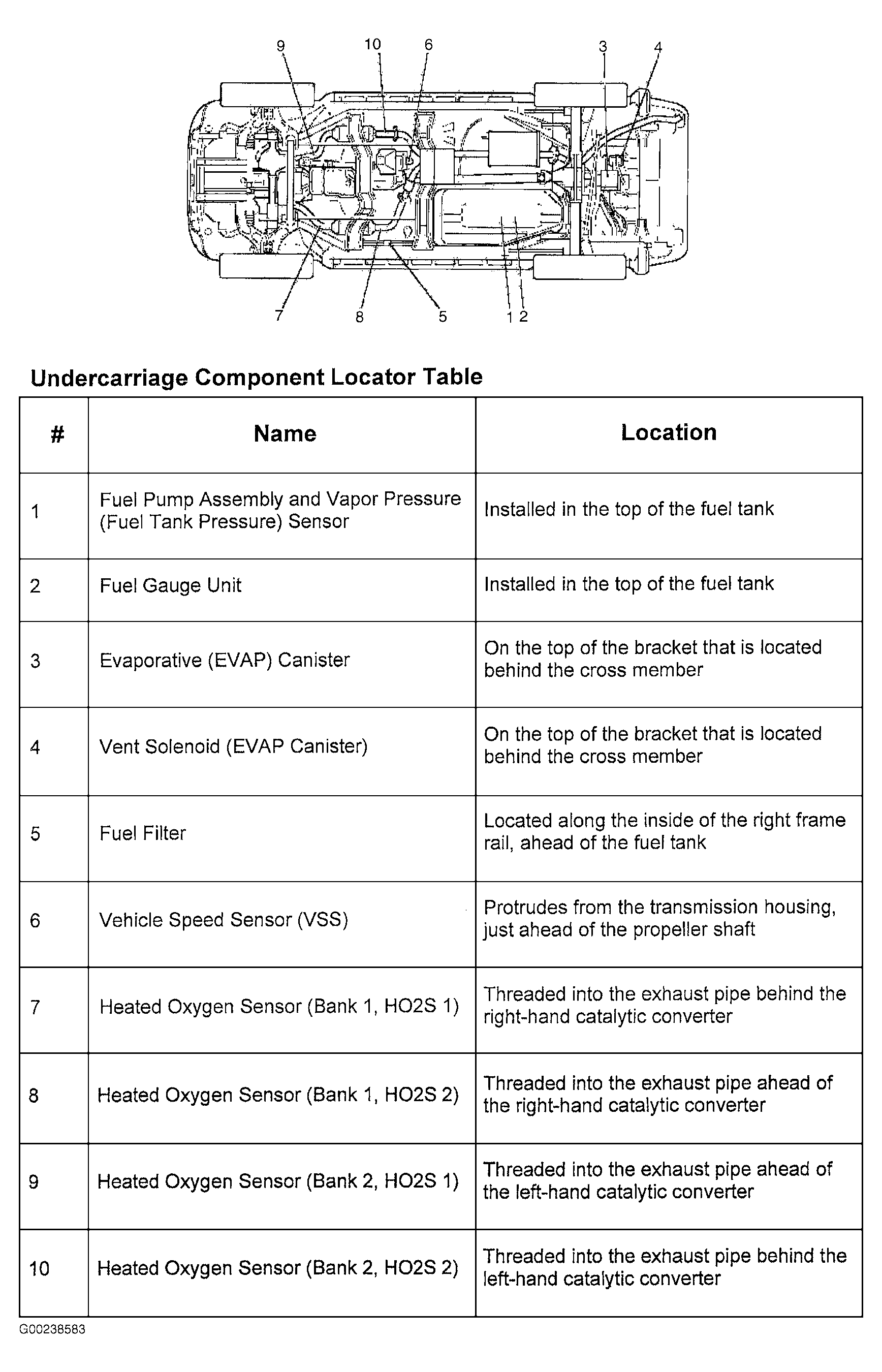 9 10 6 3 4

7 8 5 1 2

Undercarriage Component Locator Table

| # | Name | Location |
|---|---|---|
| 1 | Fuel Pump Assembly and Vapor Pressure (Fuel Tank Pressure) Sensor | Installed in the top of the fuel tank |
| 2 | Fuel Gauge Unit | Installed in the top of the fuel tank |
| 3 | Evaporative (EVAP) Canister | On the top of the bracket that is located behind the cross member |
| 4 | Vent Solenoid (EVAP Canister) | On the top of the bracket that is located behind the cross member |
| 5 | Fuel Filter | Located along the inside of the right frame rail, ahead of the fuel tank |
| 6 | Vehicle Speed Sensor (VSS) | Protrudes from the transmission housing, just ahead of the propeller shaft |
| 7 | Heated Oxygen Sensor (Bank 1, HO2S 1) | Threaded into the exhaust pipe behind the right-hand catalytic converter |
| 8 | Heated Oxygen Sensor (Bank 1, HO2S 2) | Threaded into the exhaust pipe ahead of the right-hand catalytic converter |
| 9 | Heated Oxygen Sensor (Bank 2, HO2S 1) | Threaded into the exhaust pipe ahead of the left-hand catalytic converter |
| 10 | Heated Oxygen Sensor (Bank 2, HO2S 2) | Threaded into the exhaust pipe behind the left-hand catalytic converter |

G00238583