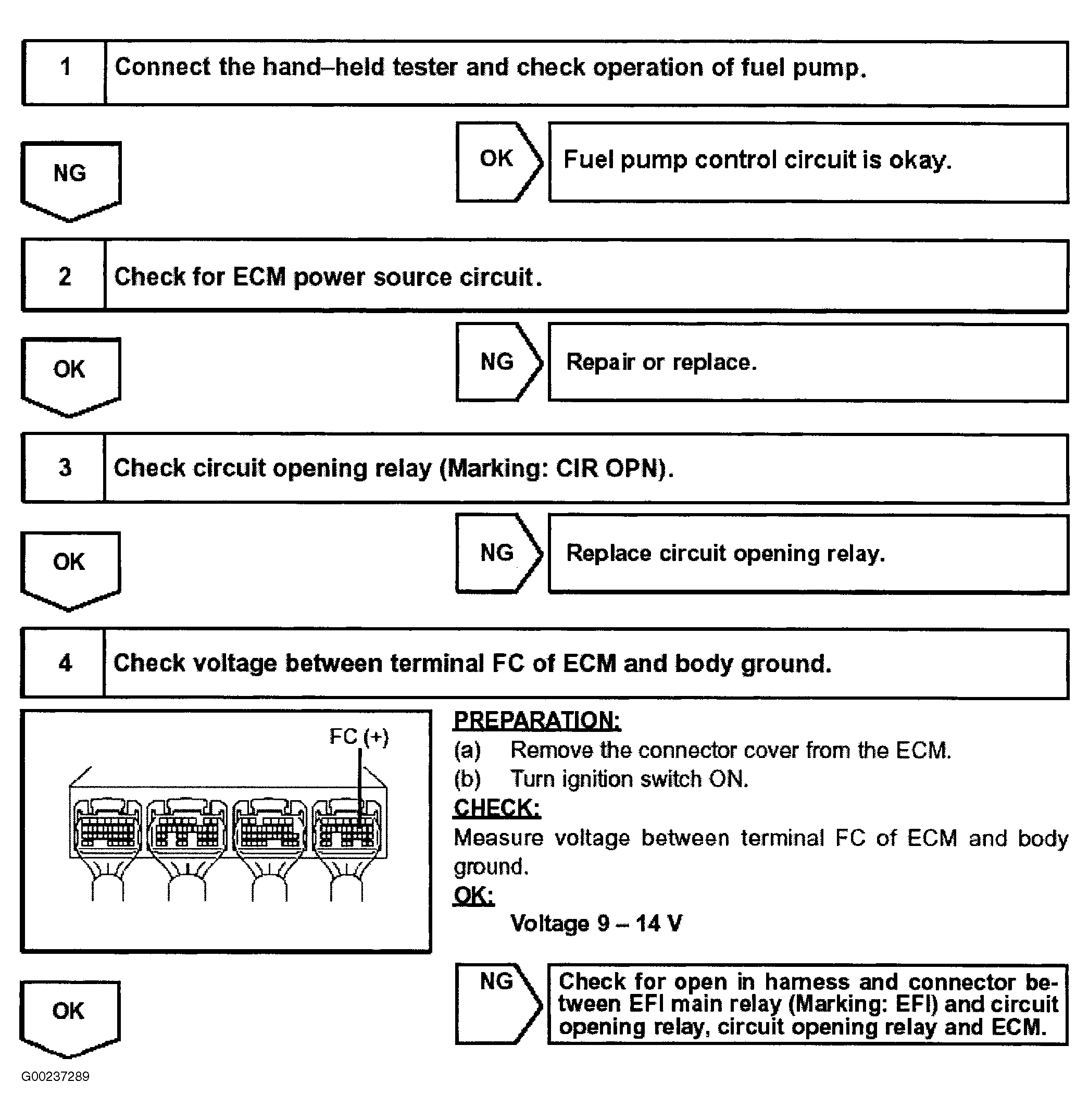 1 Connect the hand–held tester and check operation of fuel pump.

NG

OK Fuel pump control circuit is okay.

2 Check for ECM power source circuit.

OK

NG Repair or replace.

3 Check circuit opening relay (Marking: CIR OPN).

OK

NG Replace circuit opening relay.

4 Check voltage between terminal FC of ECM and body ground.

FC (+)

PREPARATION:
(a) Remove the connector cover from the ECM.
(b) Turn ignition switch ON.
CHECK:
Measure voltage between terminal FC of ECM and body ground.
OK:
Voltage 9 – 14 V

OK

NG Check for open in harness and connector between EFI main relay (Marking: EFI) and circuit opening relay, circuit opening relay and ECM.

G00237289