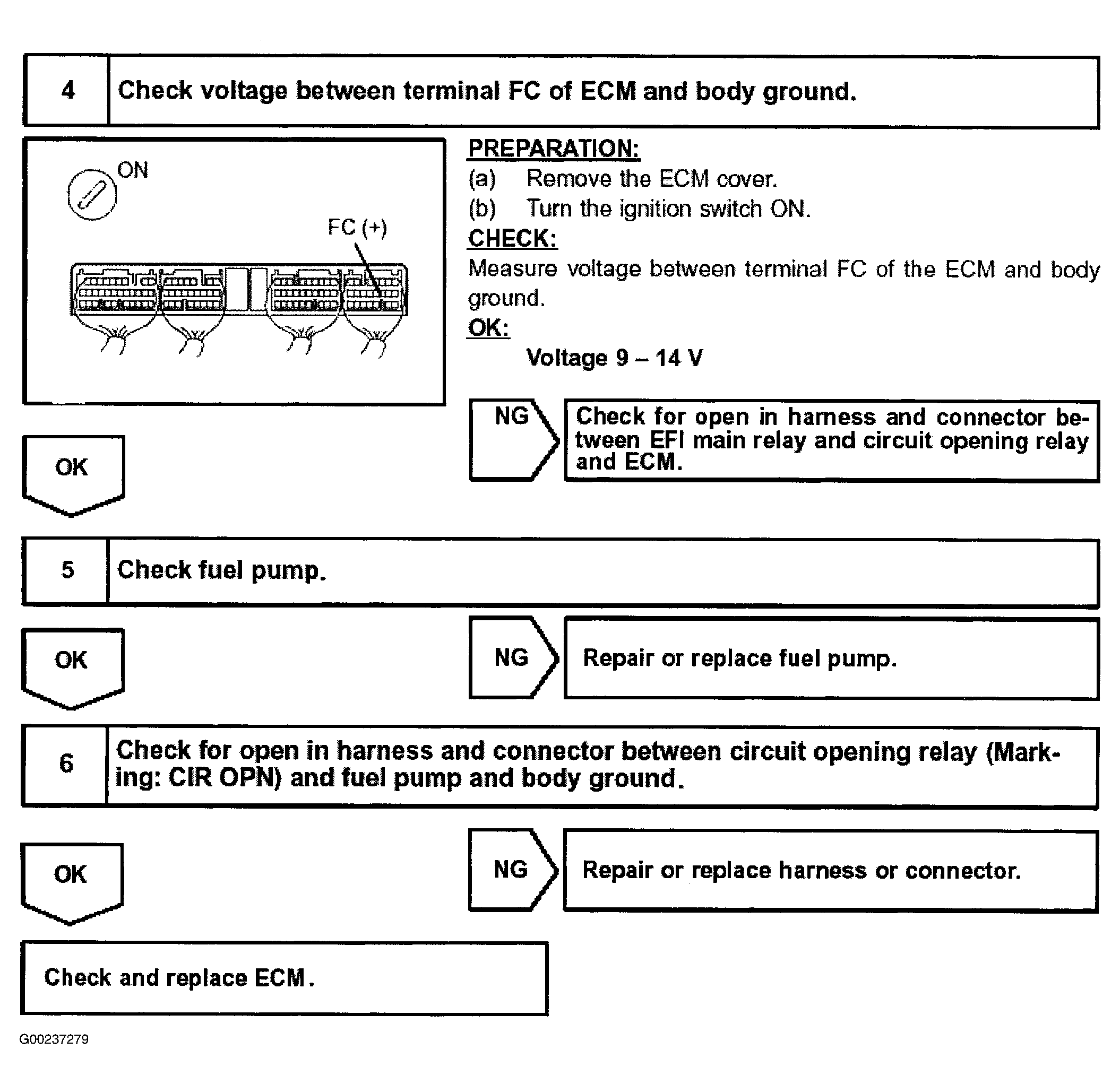 4 Check voltage between terminal FC of ECM and body ground.

ON

FC (+)

PREPARATION:
(a) Remove the ECM cover.
(b) Turn the ignition switch ON.
CHECK:
Measure voltage between terminal FC of the ECM and body ground.
OK:
Voltage 9 – 14 V

NG

Check for open in harness and connector between EFI main relay and circuit opening relay and ECM.

OK

5 Check fuel pump.

OK

NG

Repair or replace fuel pump.

6 Check for open in harness and connector between circuit opening relay (Marking: CIR OPN) and fuel pump and body ground.

OK

NG

Repair or replace harness or connector.

Check and replace ECM.

G00237279