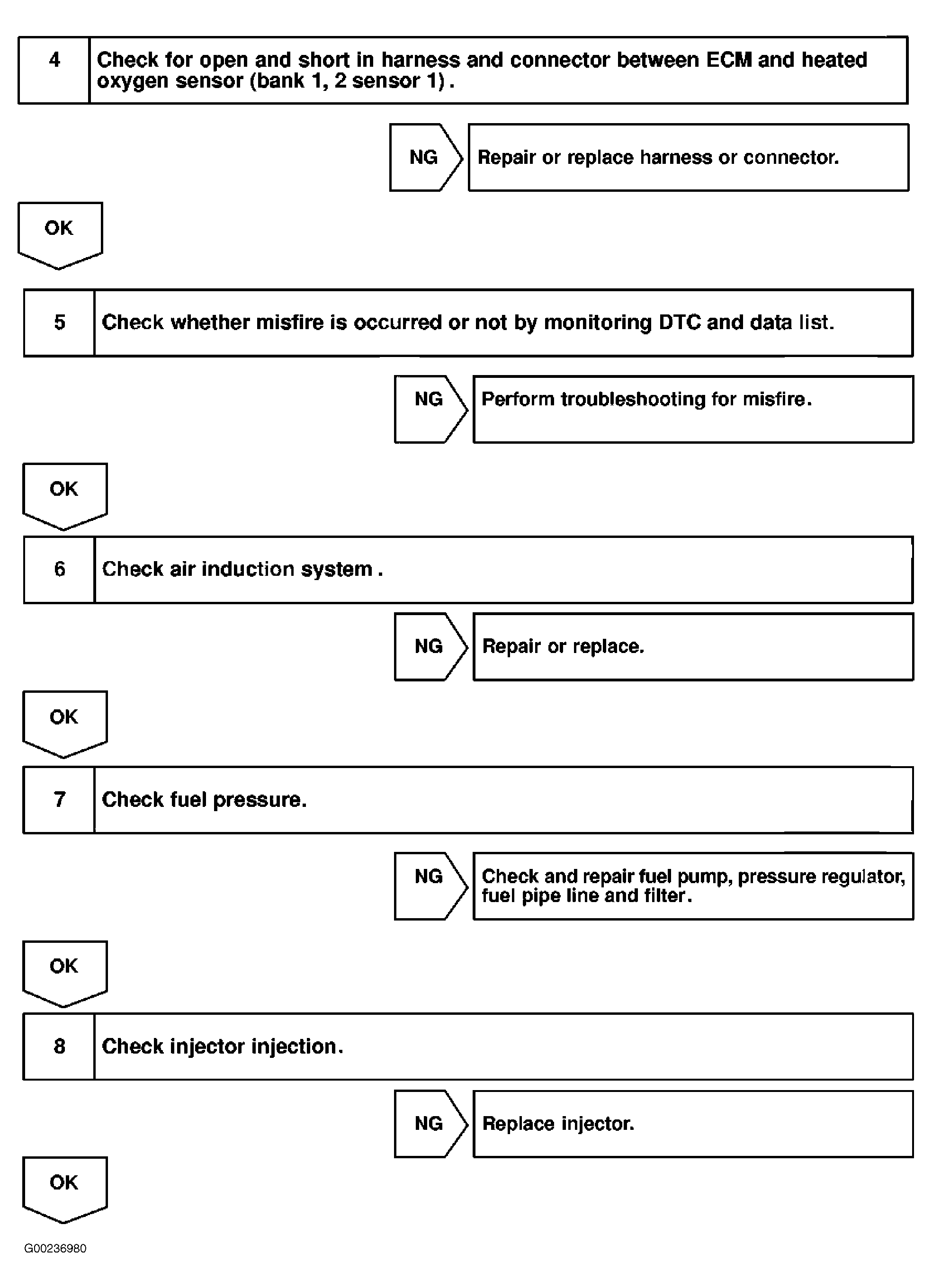 4 Check for open and short in harness and connector between ECM and heated oxygen sensor (bank 1, 2 sensor 1) .

NG Repair or replace harness or connector.

OK

5 Check whether misfire is occurred or not by monitoring DTC and data list.

NG Perform troubleshooting for misfire.

OK

6 Check air induction system .

NG Repair or replace.

OK

7 Check fuel pressure.

NG Check and repair fuel pump, pressure regulator, fuel pipe line and filter.

OK

8 Check injector injection.

NG Replace injector.

OK

G00236980