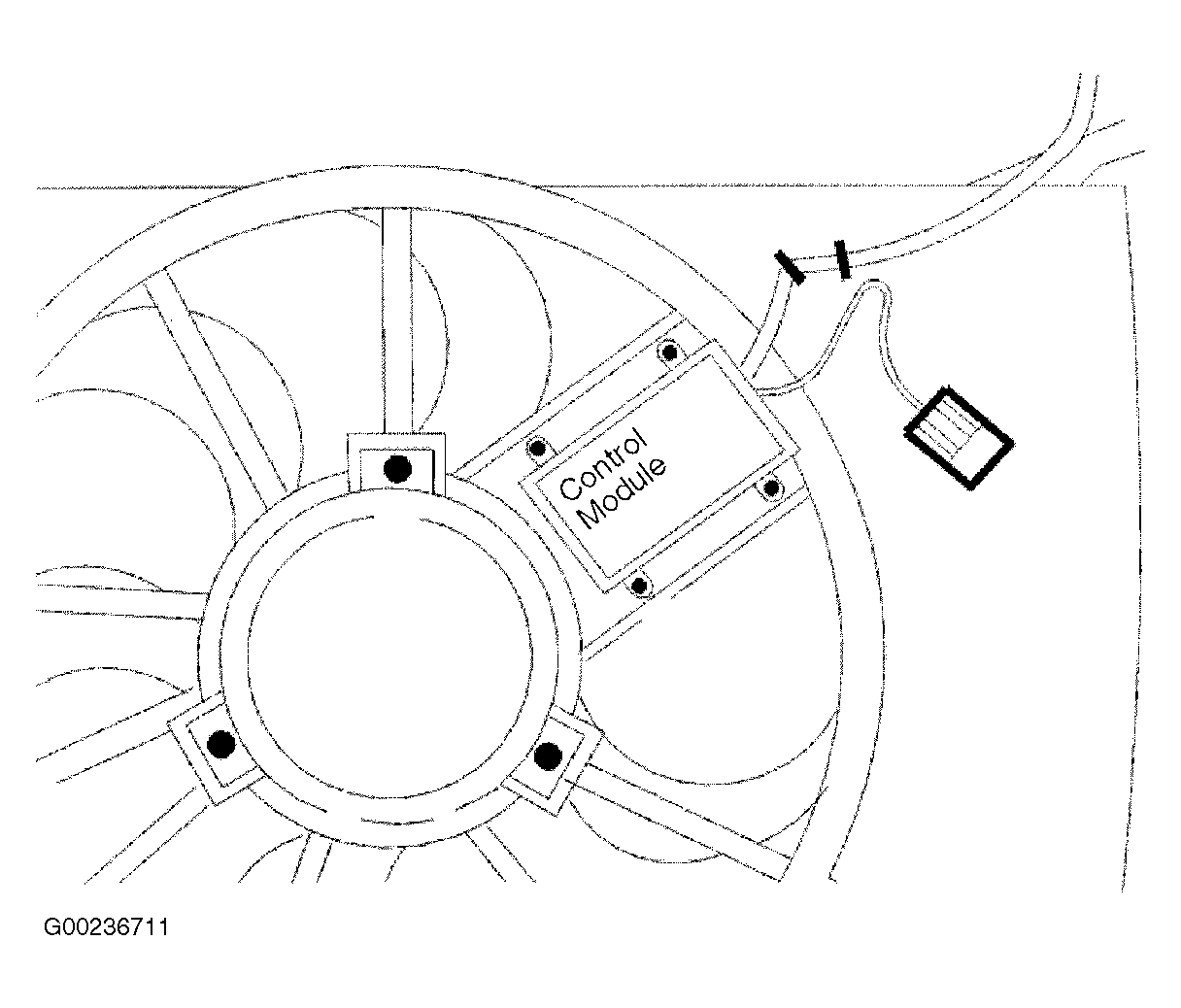 Control Module

G00236711