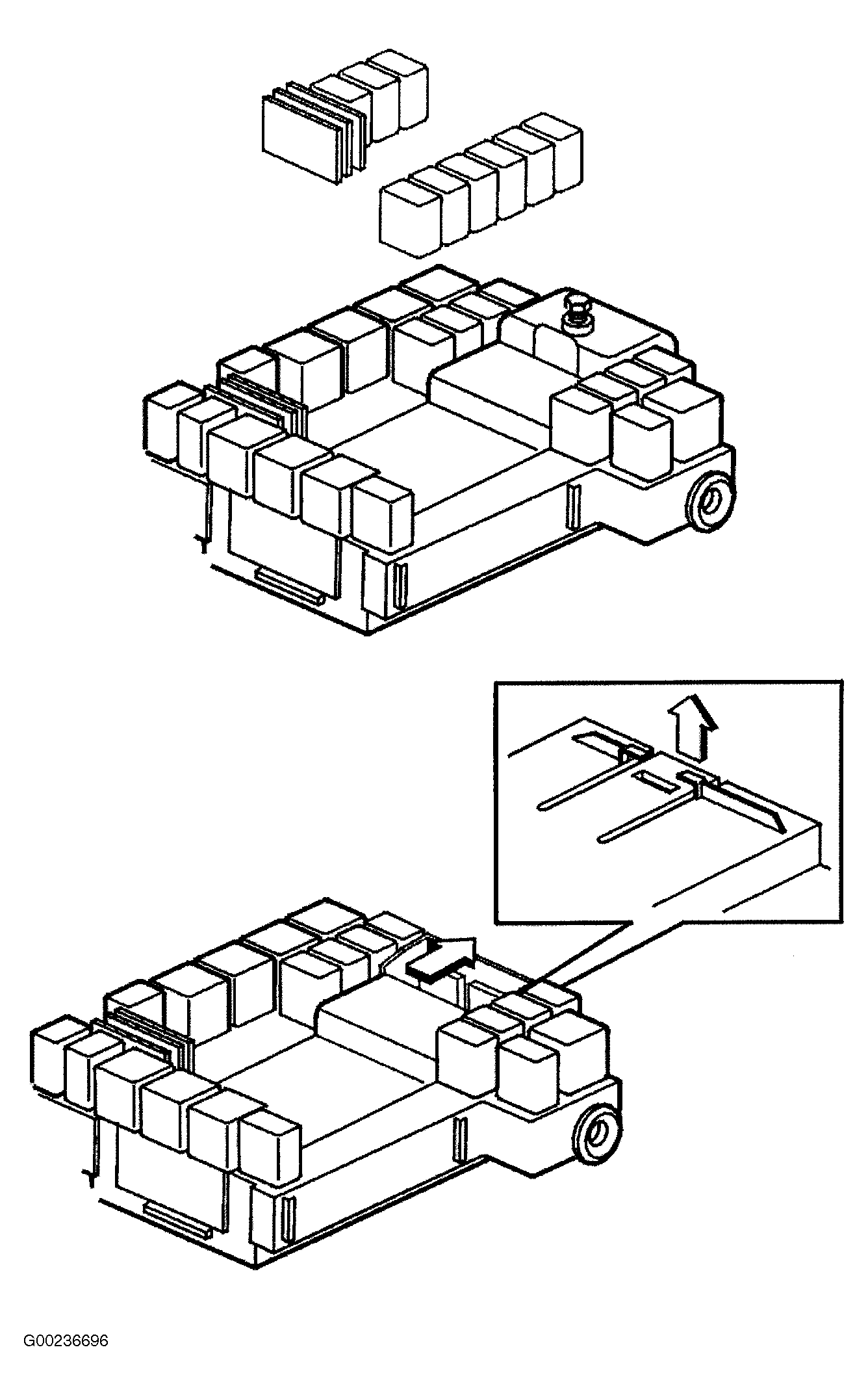 G00236696