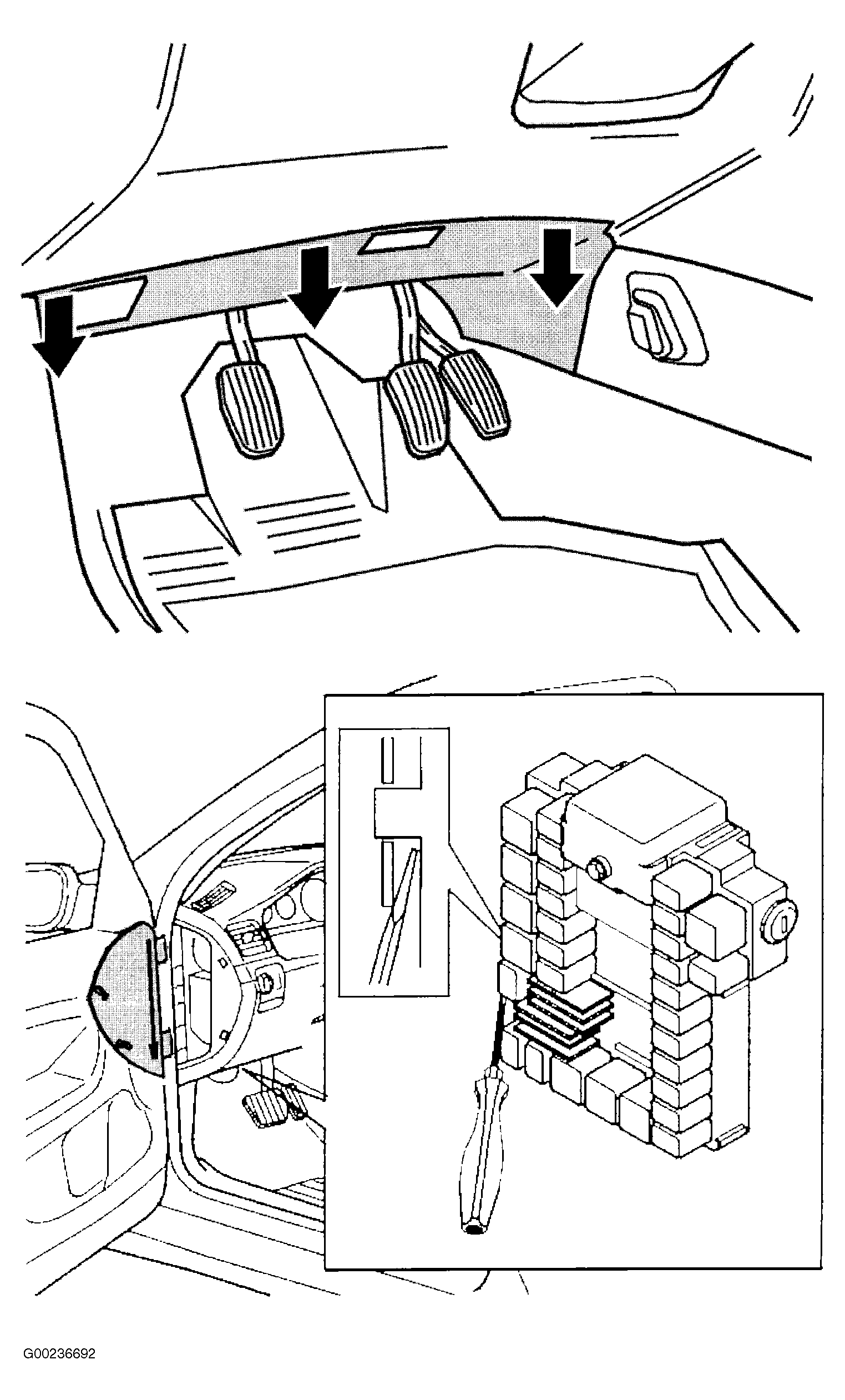 G00236692