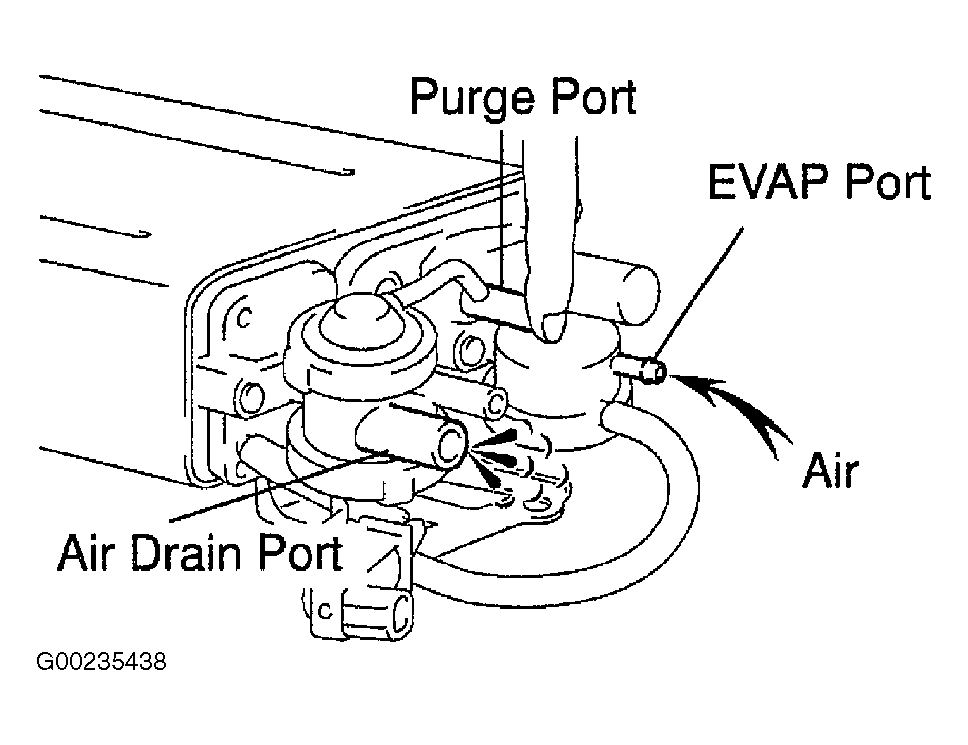 Purge Port

EVAP Port

Air

Air Drain Port

G00235438