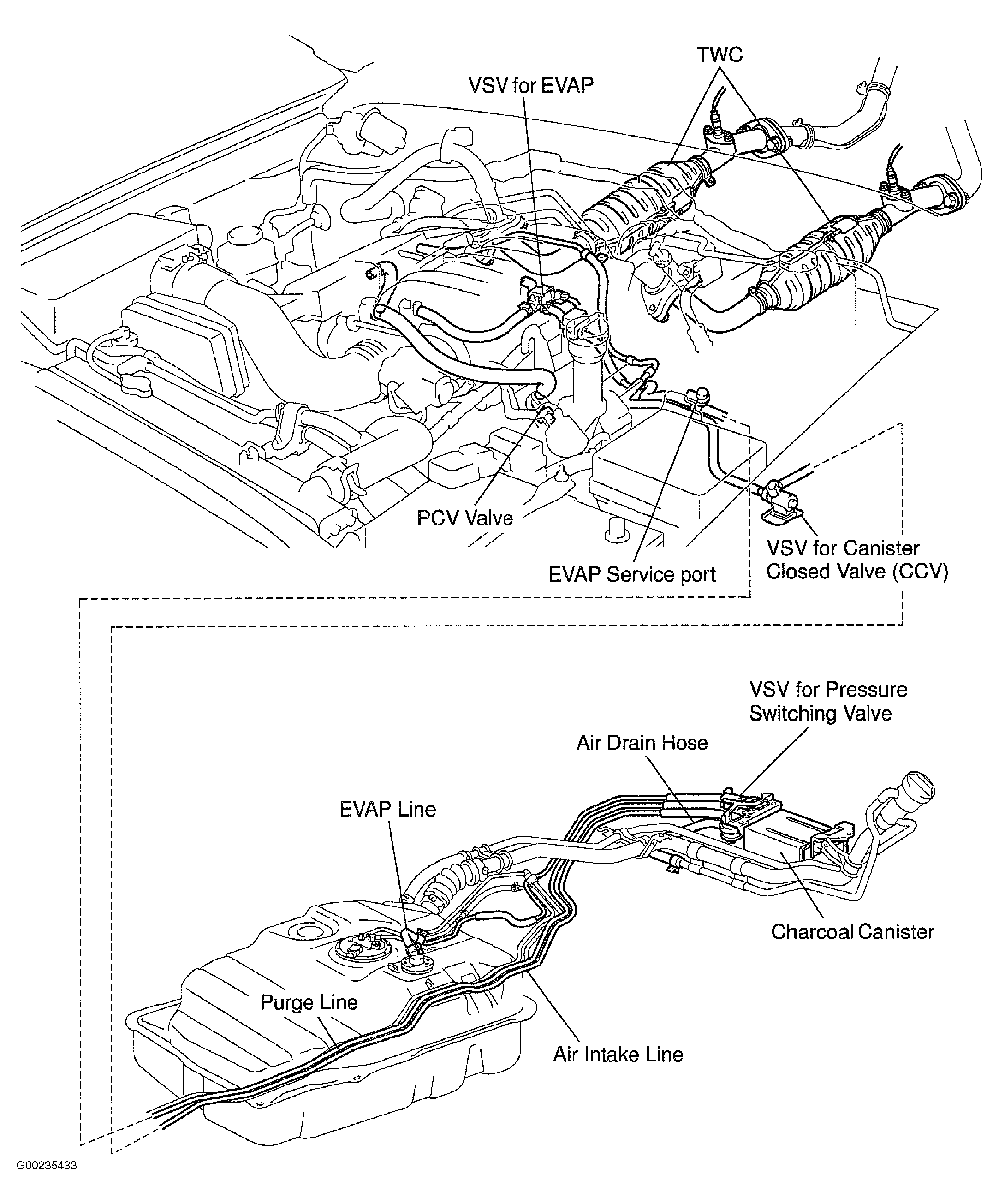 TWC

VSV for EVAP

PCV Valve

EVAP Service port

VSV for Canister Closed Valve (CCV)

VSV for Pressure Switching Valve

Air Drain Hose

EVAP Line

Charcoal Canister

Purge Line

Air Intake Line

G00235433