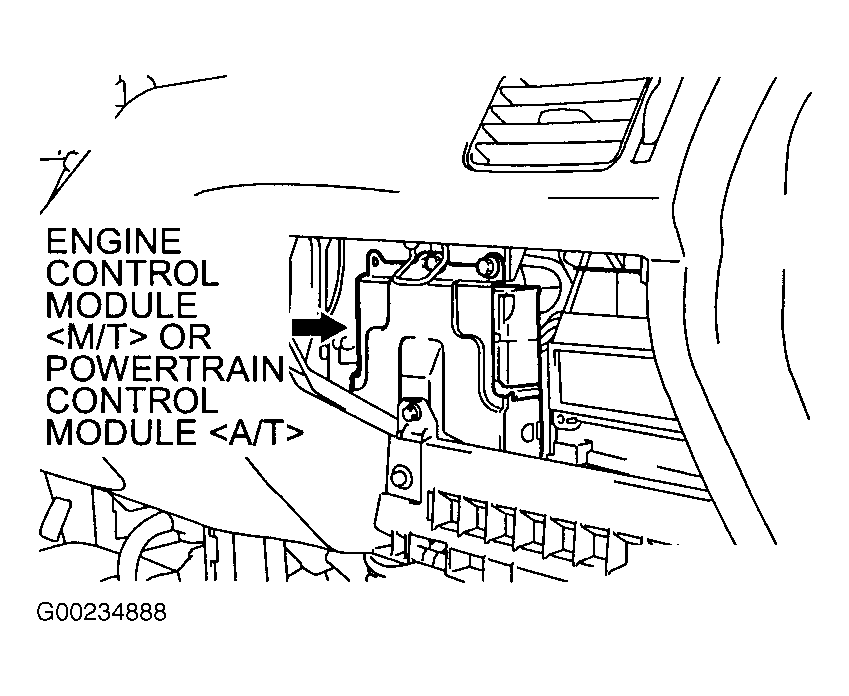 ENGINE CONTROL MODULE <M/T> OR POWERTRAIN CONTROL MODULE <A/T>

G00234888