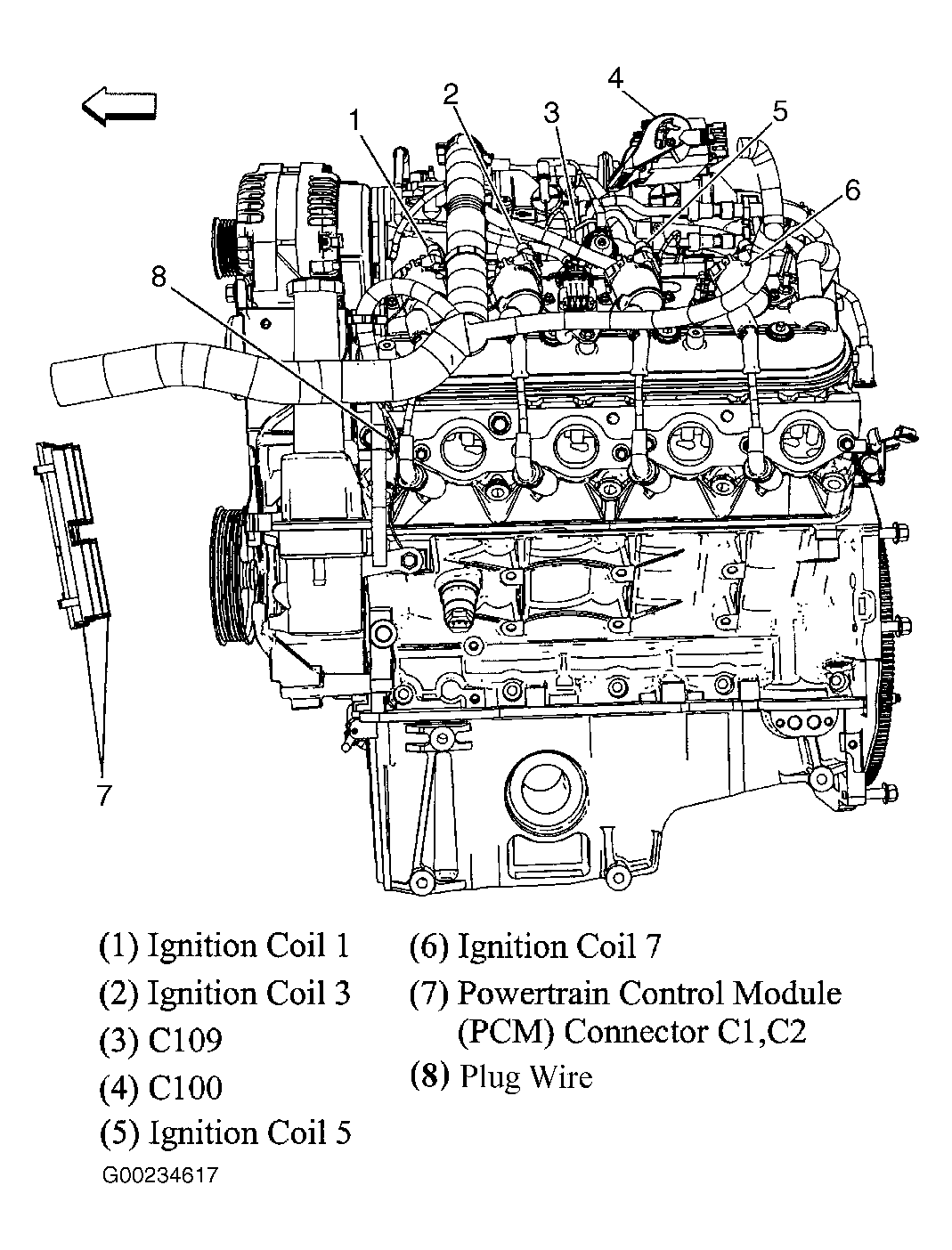 1
2
3
4
5
6
8
7

(1) Ignition Coil 1
(2) Ignition Coil 3
(3) C109
(4) C100
(5) Ignition Coil 5

(6) Ignition Coil 7
(7) Powertrain Control Module (PCM) Connector C1,C2
(8) Plug Wire

G00234617