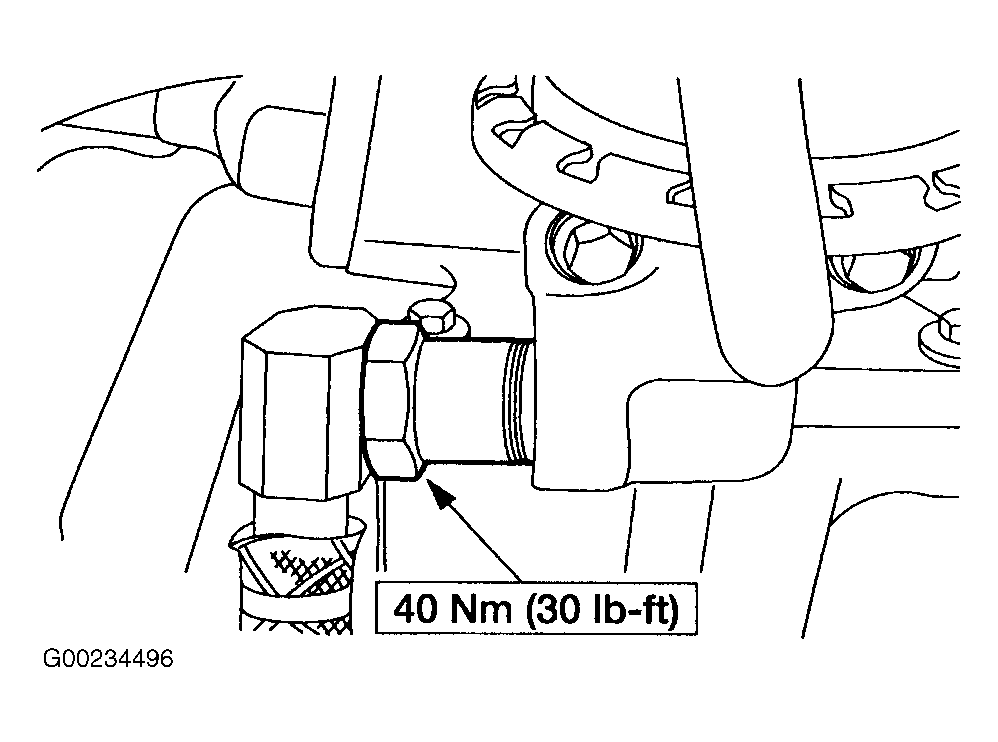 40 Nm (30 lb-ft)

G00234496