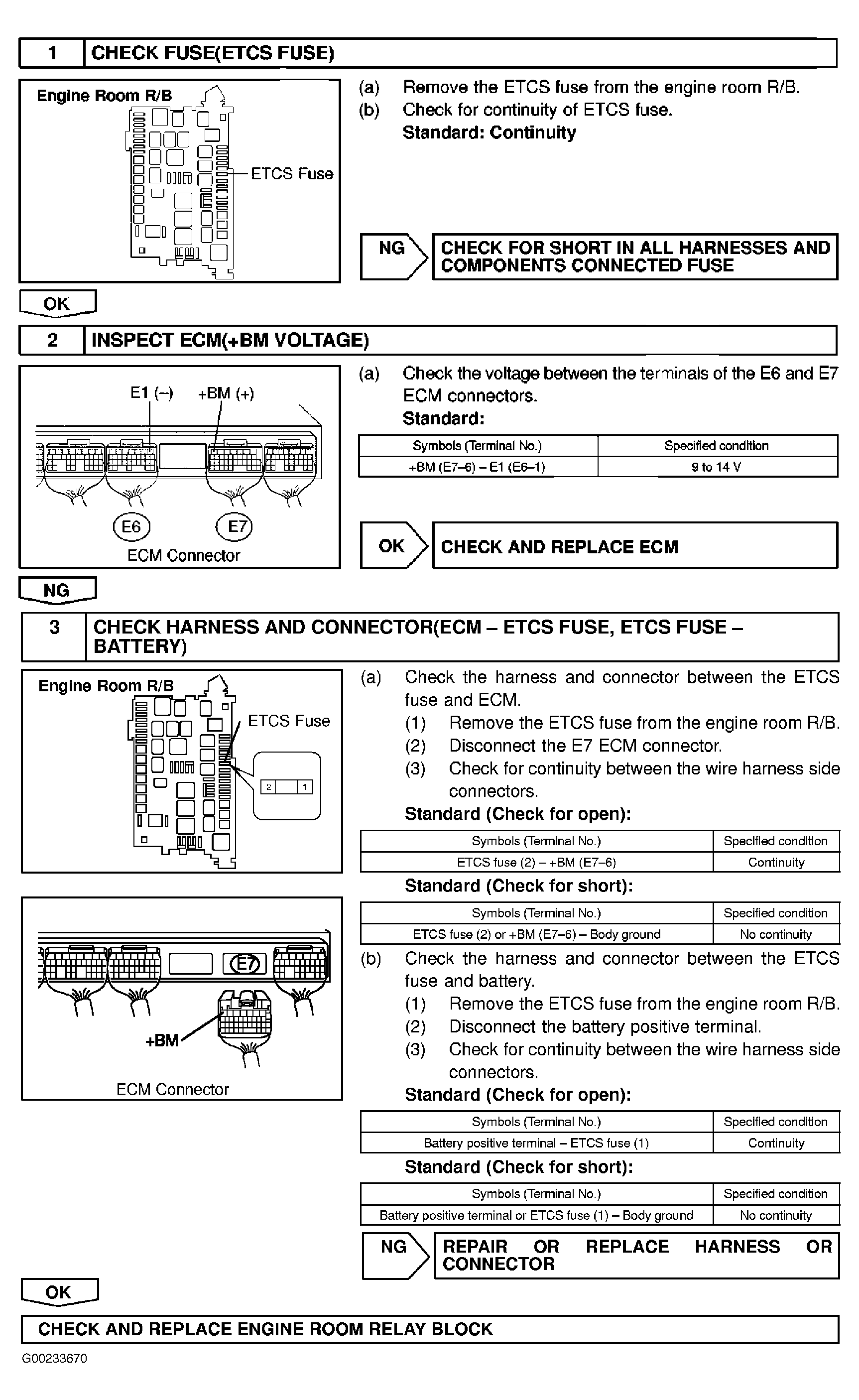 1 CHECK FUSE(ETCS FUSE)

Engine Room R/B

ETCS Fuse

(a) Remove the ETCS fuse from the engine room R/B.
(b) Check for continuity of ETCS fuse.
Standard: Continuity

NG CHECK FOR SHORT IN ALL HARNESSES AND COMPONENTS CONNECTED FUSE

OK

2 INSPECT ECM(+BM VOLTAGE)

E1 (–) +BM (+)

E6 E7

ECM Connector

(a) Check the voltage between the terminals of the E6 and E7 ECM connectors.
Standard:

| Symbols (Terminal No.) | Specified condition |
|---|---|
| +BM (E7–6) – E1 (E6–1) | 9 to 14 V |

OK CHECK AND REPLACE ECM

NG

3 CHECK HARNESS AND CONNECTOR(ECM – ETCS FUSE, ETCS FUSE – BATTERY)

Engine Room R/B

ETCS Fuse

2 1

E7

+BM

ECM Connector

(a) Check the harness and connector between the ETCS fuse and ECM.
(1) Remove the ETCS fuse from the engine room R/B.
(2) Disconnect the E7 ECM connector.
(3) Check for continuity between the wire harness side connectors.
Standard (Check for open):

| Symbols (Terminal No.) | Specified condition |
|---|---|
| ETCS fuse (2) – +BM (E7–6) | Continuity |

Standard (Check for short):

| Symbols (Terminal No.) | Specified condition |
|---|---|
| ETCS fuse (2) or +BM (E7–6) – Body ground | No continuity |

(b) Check the harness and connector between the ETCS fuse and battery.
(1) Remove the ETCS fuse from the engine room R/B.
(2) Disconnect the battery positive terminal.
(3) Check for continuity between the wire harness side connectors.
Standard (Check for open):

| Symbols (Terminal No.) | Specified condition |
|---|---|
| Battery positive terminal – ETCS fuse (1) | Continuity |

Standard (Check for short):

| Symbols (Terminal No.) | Specified condition |
|---|---|
| Battery positive terminal or ETCS fuse (1) – Body ground | No continuity |

NG REPAIR OR REPLACE HARNESS OR CONNECTOR

OK

CHECK AND REPLACE ENGINE ROOM RELAY BLOCK

G00233670