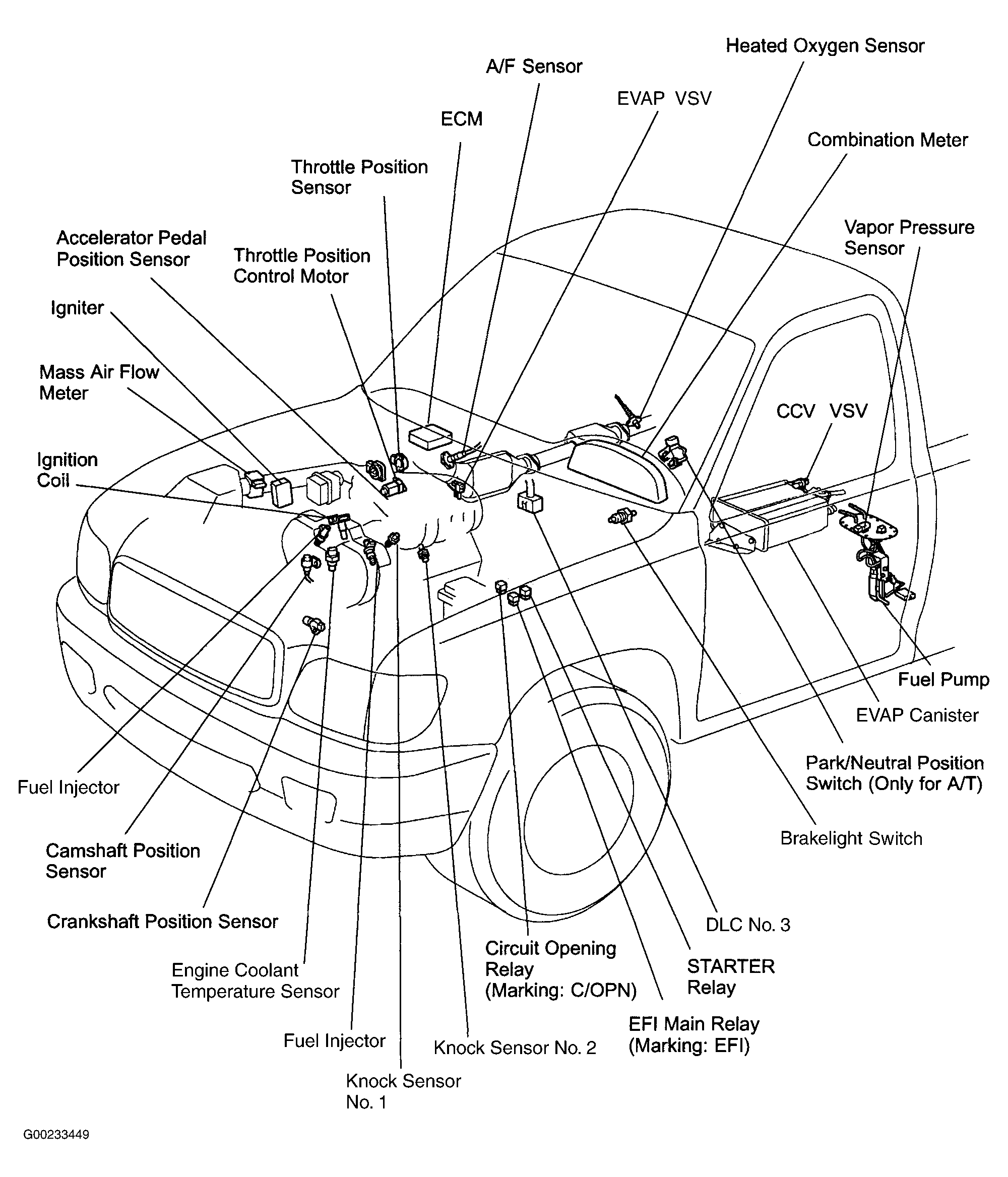 Heated Oxygen Sensor

A/F Sensor

EVAP VSV

ECM

Combination Meter

Throttle Position Sensor

Vapor Pressure Sensor

Accelerator Pedal Position Sensor

Throttle Position Control Motor

Igniter

Mass Air Flow Meter

CCV VSV

Ignition Coil

Fuel Pump

EVAP Canister

Park/Neutral Position Switch (Only for A/T)

Fuel Injector

Brakelight Switch

Camshaft Position Sensor

Crankshaft Position Sensor

DLC No. 3

Circuit Opening Relay (Marking: C/OPN)

STARTER Relay

Engine Coolant Temperature Sensor

EFI Main Relay (Marking: EFI)

Fuel Injector

Knock Sensor No. 2

Knock Sensor No. 1

G00233449