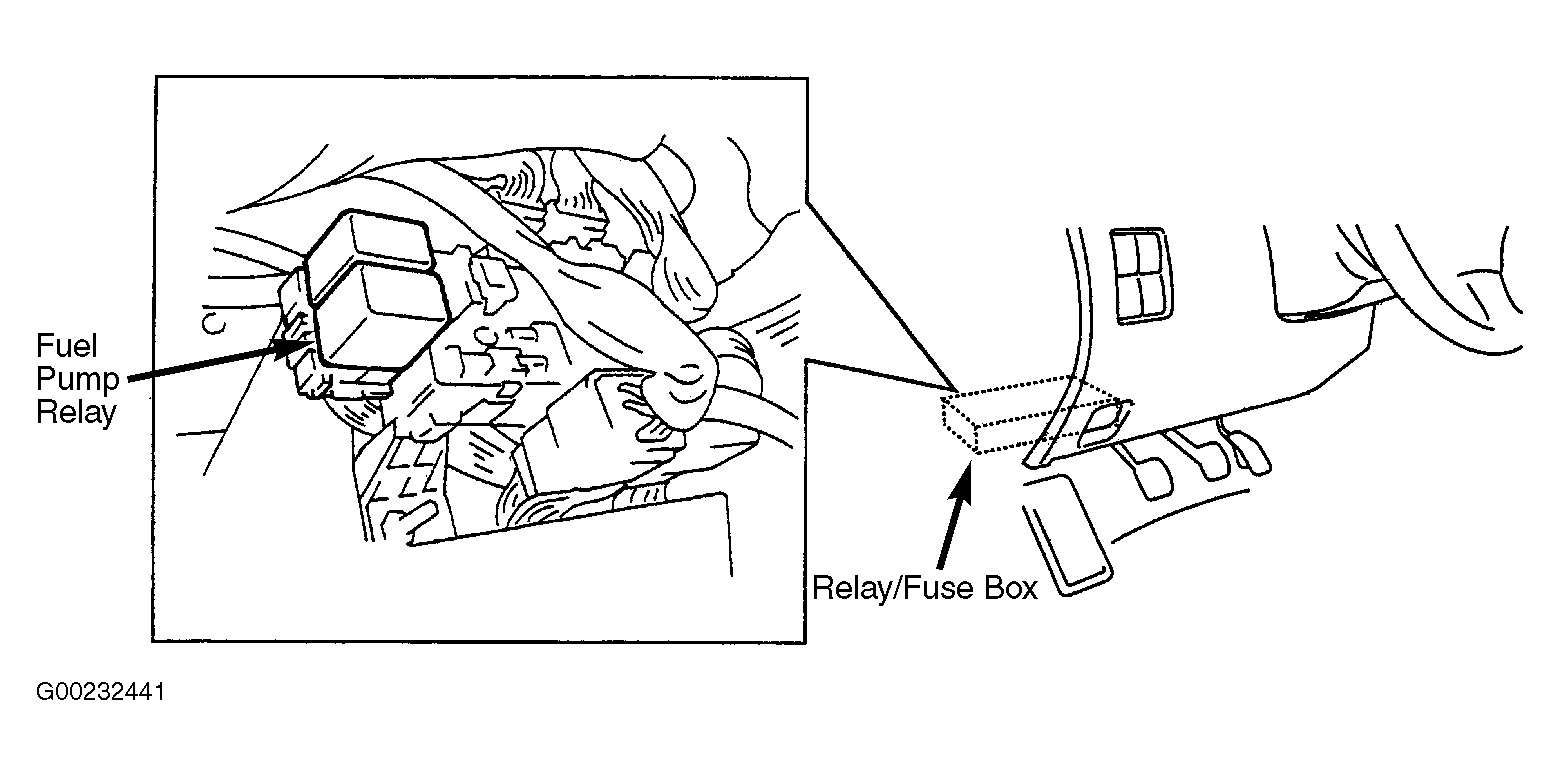 Fuel Pump Relay

Relay/Fuse Box

G00232441