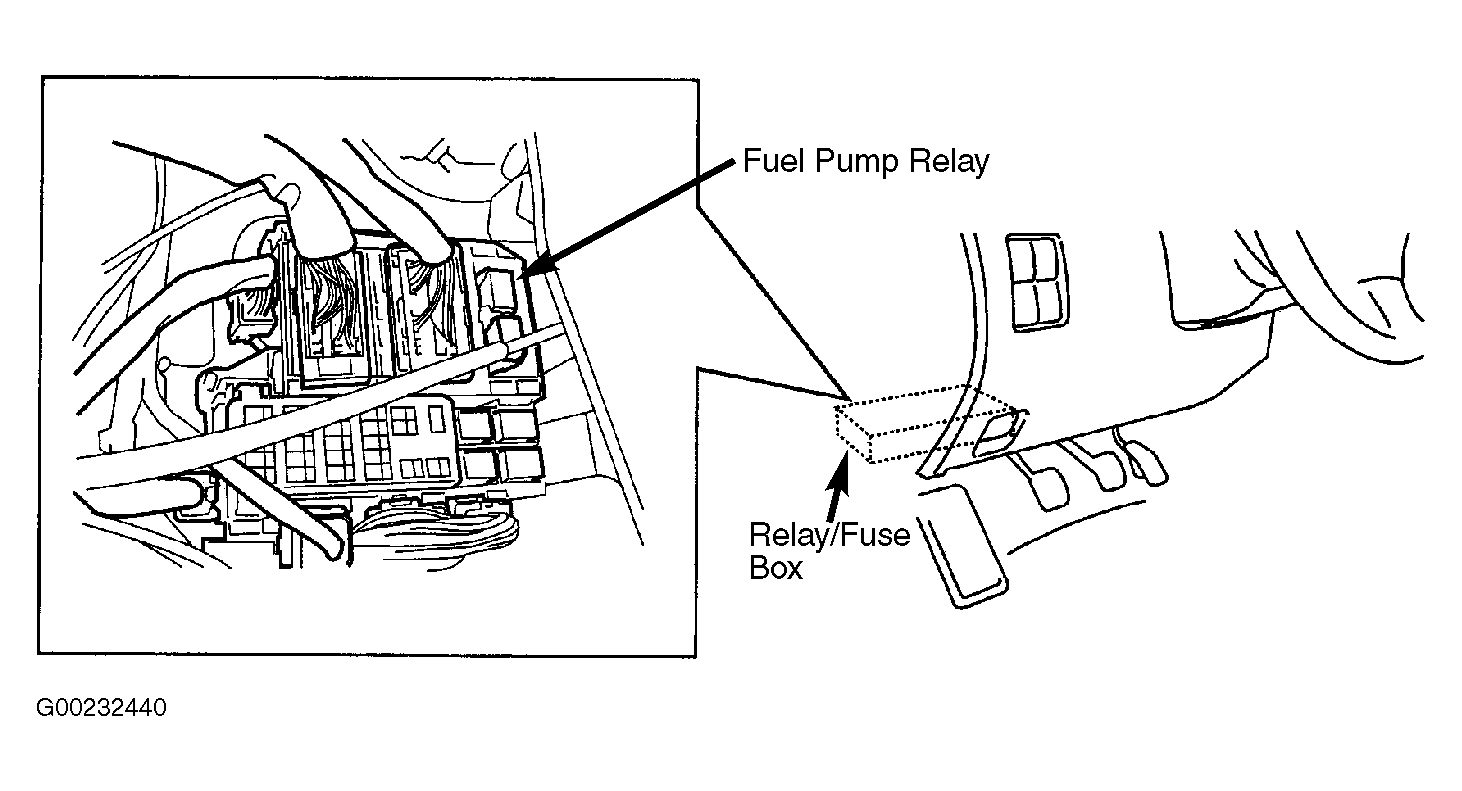 Fuel Pump Relay

Relay/Fuse Box

G00232440