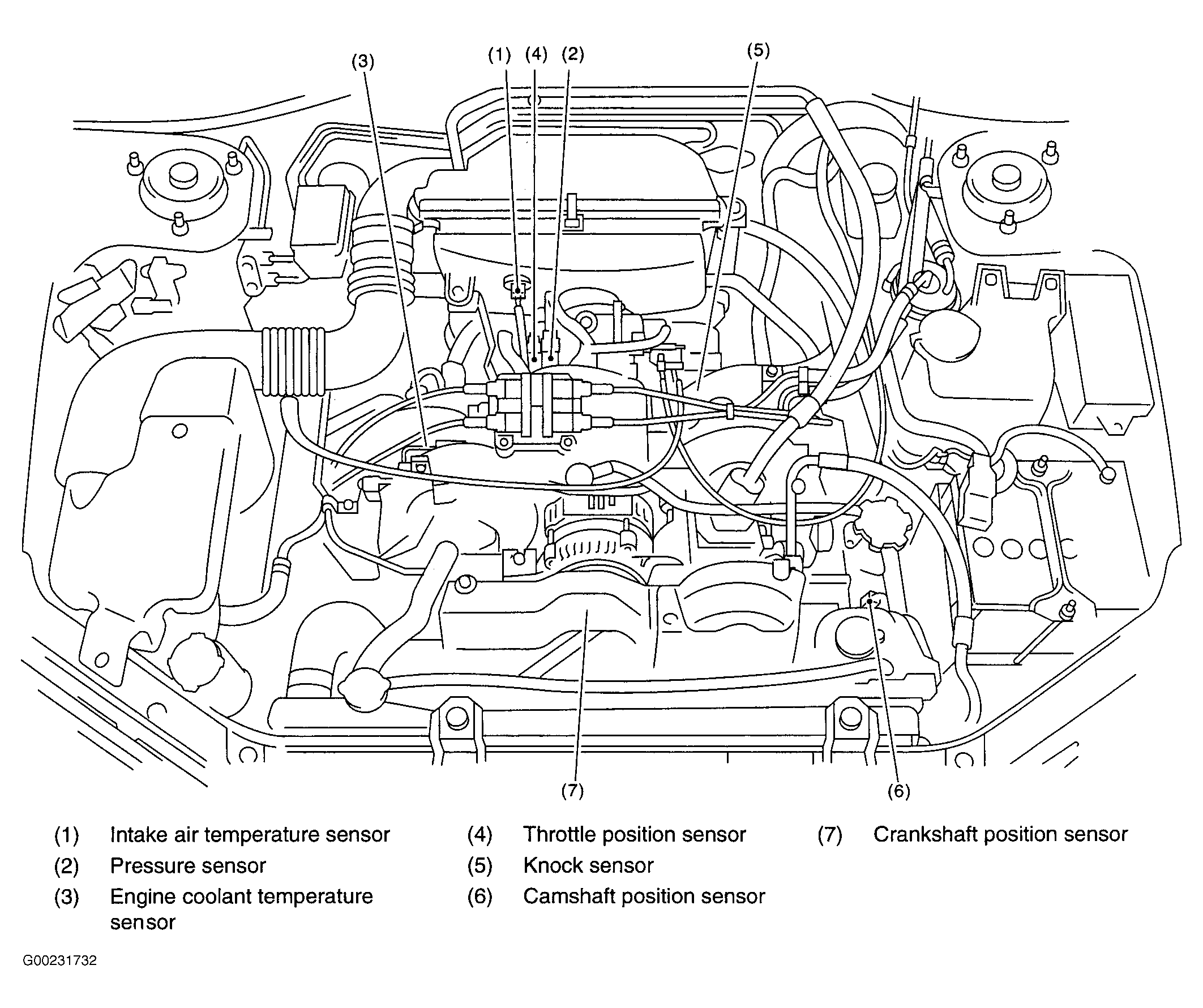 (3) (1) (4) (2) (5)

(7) (6)

(1) Intake air temperature sensor
(2) Pressure sensor
(3) Engine coolant temperature sensor
(4) Throttle position sensor
(5) Knock sensor
(6) Camshaft position sensor
(7) Crankshaft position sensor

G00231732