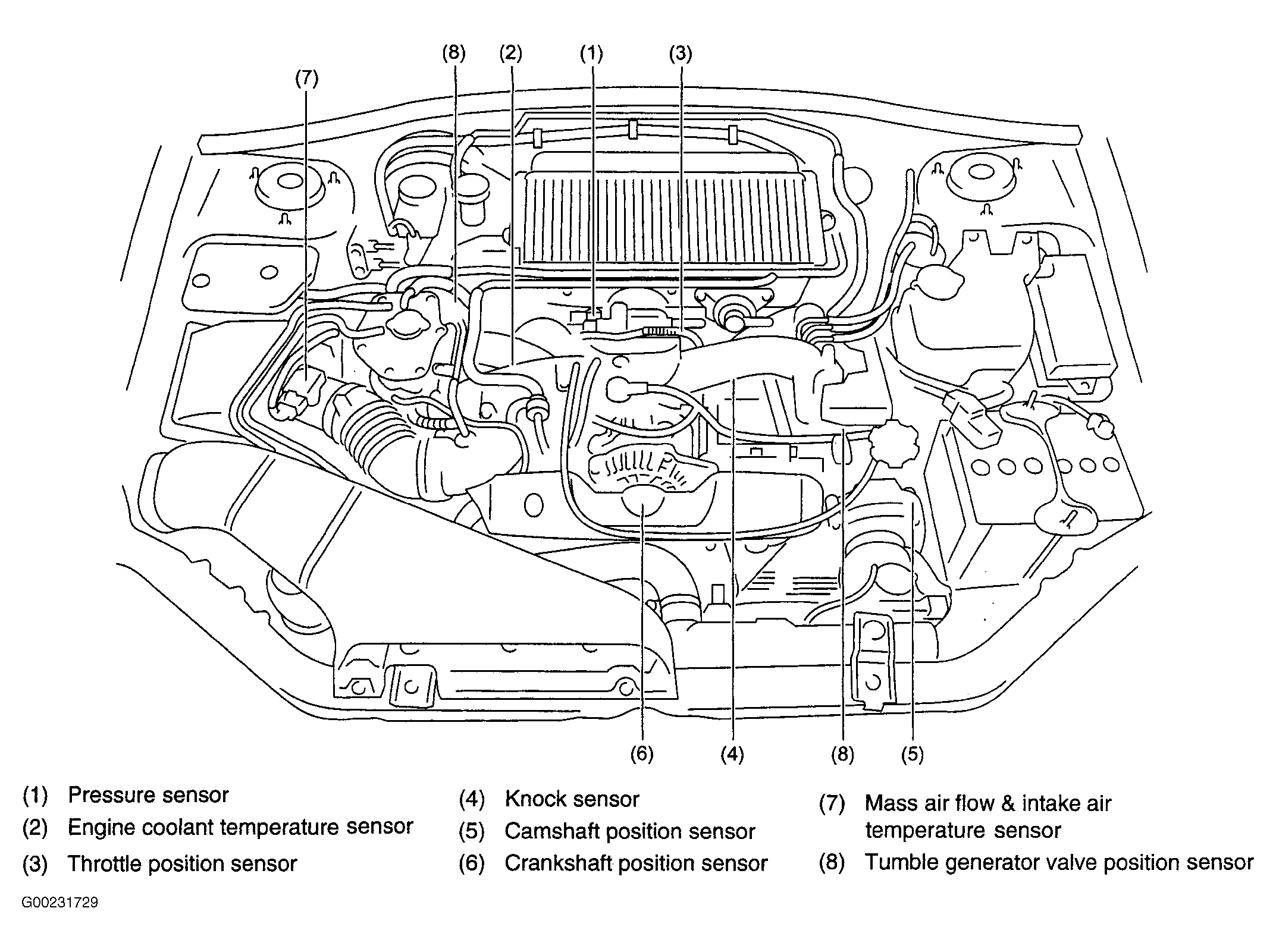 (8) (2) (1) (3)

(7)

(6) (4) (8) (5)

(1) Pressure sensor
(2) Engine coolant temperature sensor
(3) Throttle position sensor

(4) Knock sensor
(5) Camshaft position sensor
(6) Crankshaft position sensor

(7) Mass air flow & intake air temperature sensor
(8) Tumble generator valve position sensor

G00231729